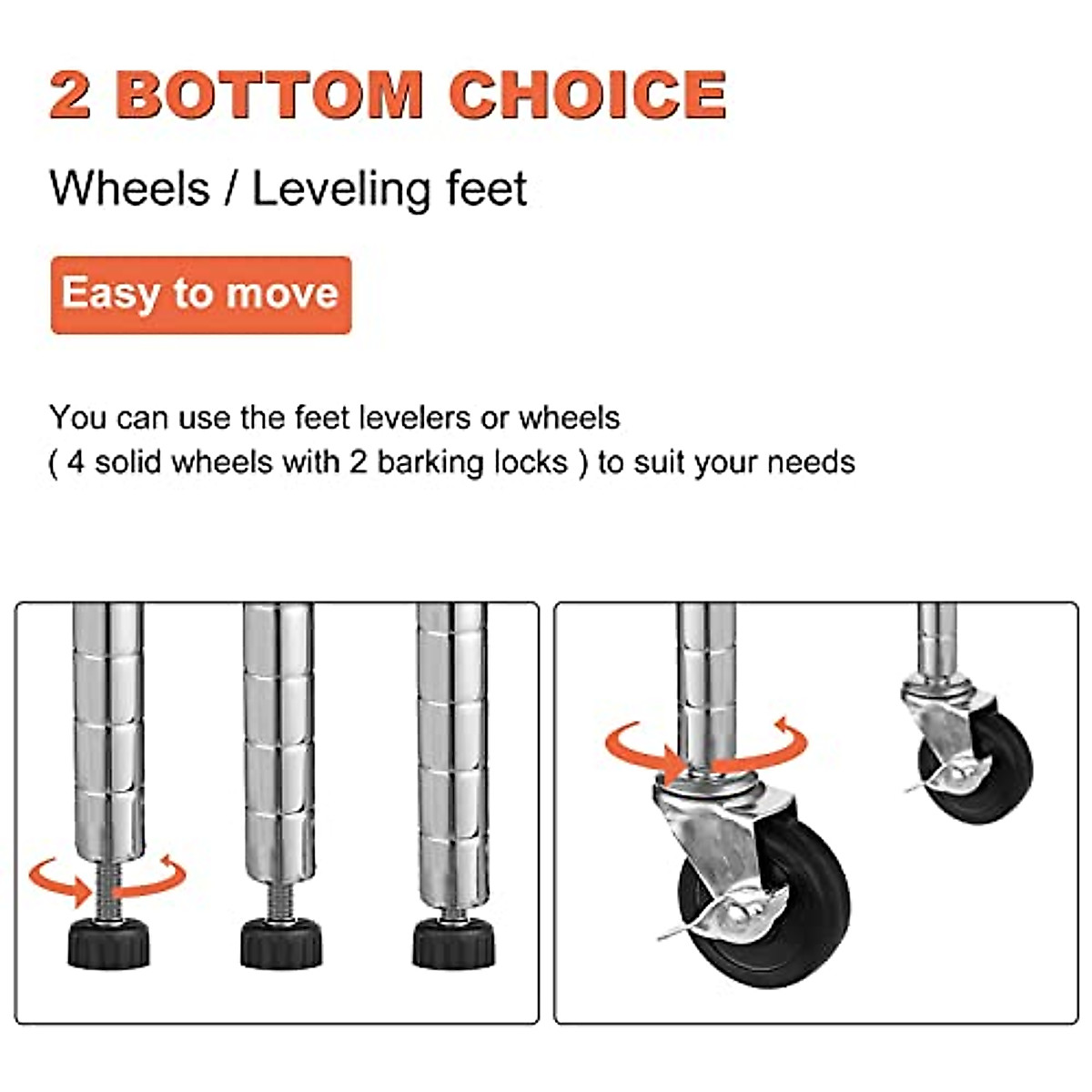 2 BOTTOM CHOICE

Wheels / Leveling feet

Easy to move

You can use the feet levelers or wheels
( 4 solid wheels with 2 barking locks ) to suit your needs