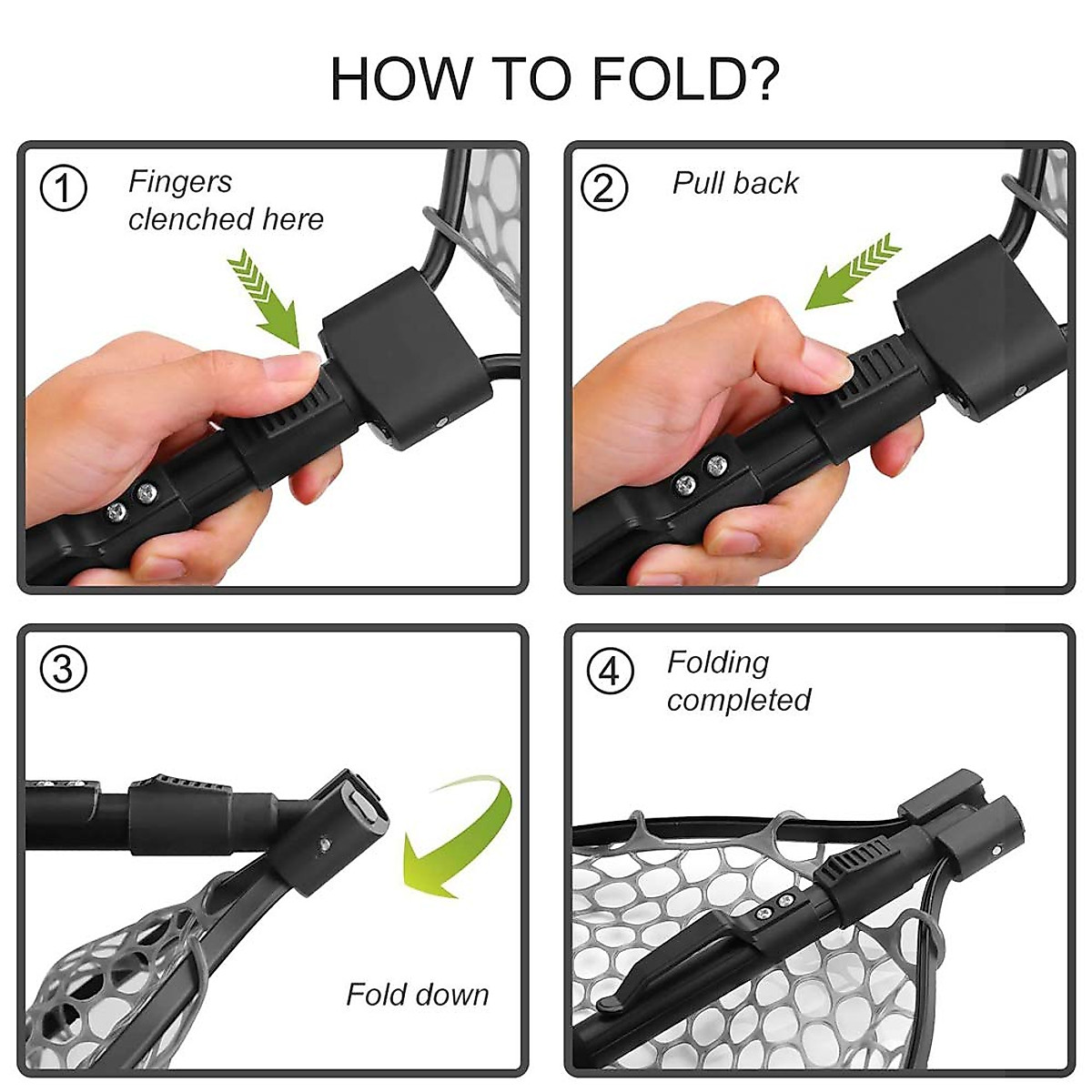 HOW TO FOLD?

① Fingers clenched here

② Pull back

③

Fold down

④ Folding completed