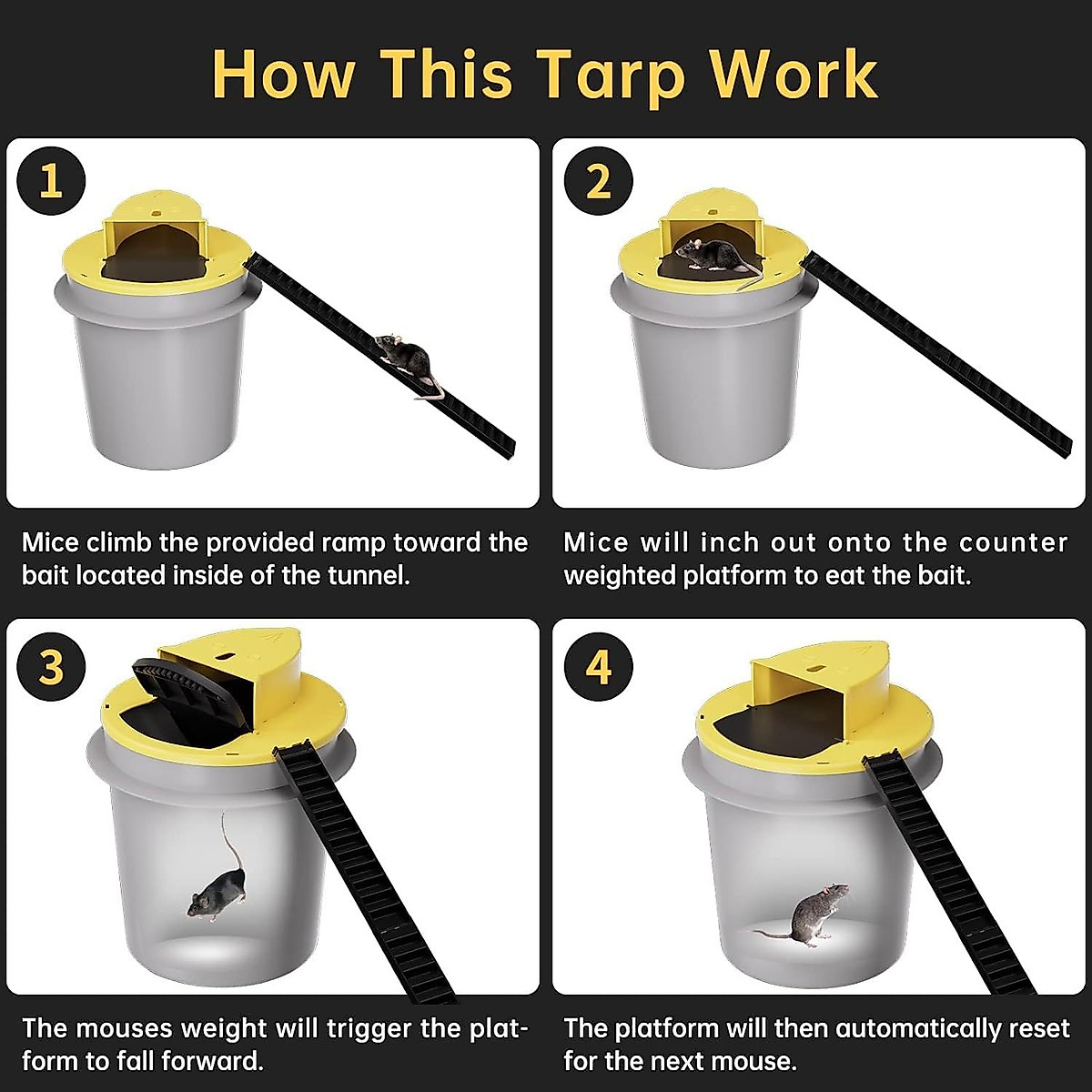 How This Tarp Work

1

Mice climb the provided ramp toward the bait located inside of the tunnel.

2

Mice will inch out onto the counter weighted platform to eat the bait.

3

The mouses weight will trigger the platform to fall forward.

4

The platform will then automatically reset for the next mouse.