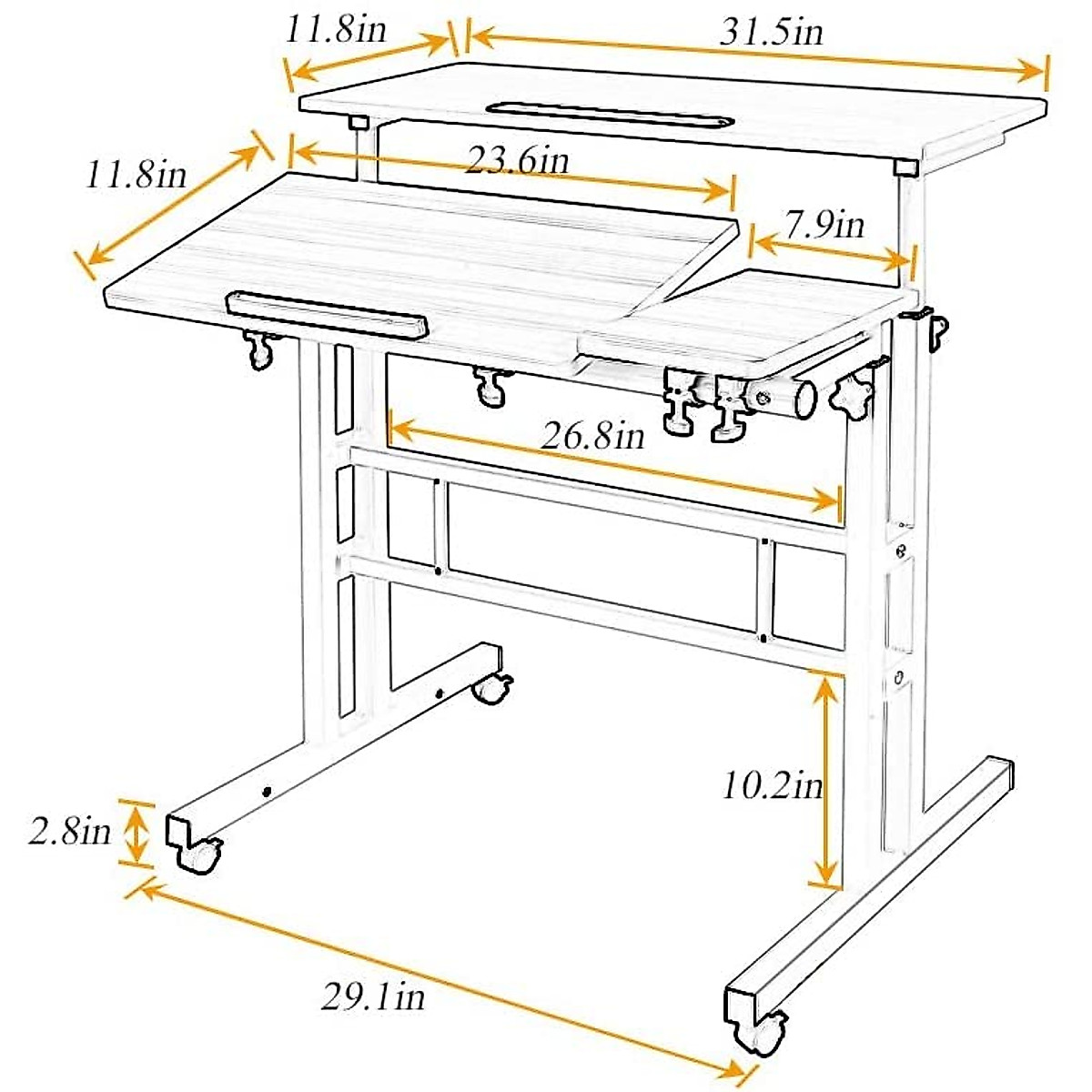 11.8in
31.5in
11.8in
23.6in
7.9in
26.8in
10.2in
2.8in
29.1in