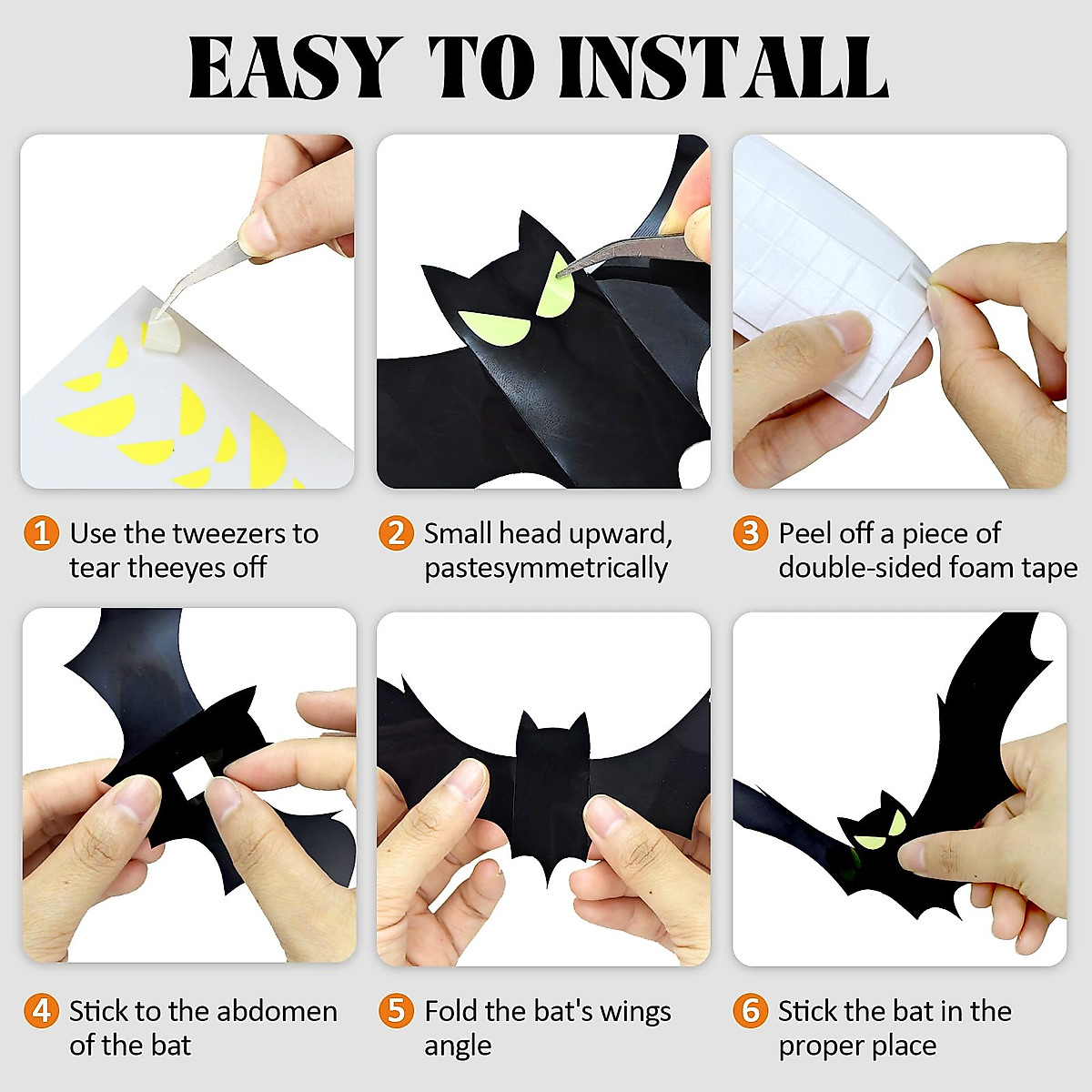 EASY TO INSTALL

1 Use the tweezers to tear theeyes off

2 Small head upward, pastesymmetrically

3 Peel off a piece of double-sided foam tape

4 Stick to the abdomen of the bat

5 Fold the bat's wings angle

6 Stick the bat in the proper place