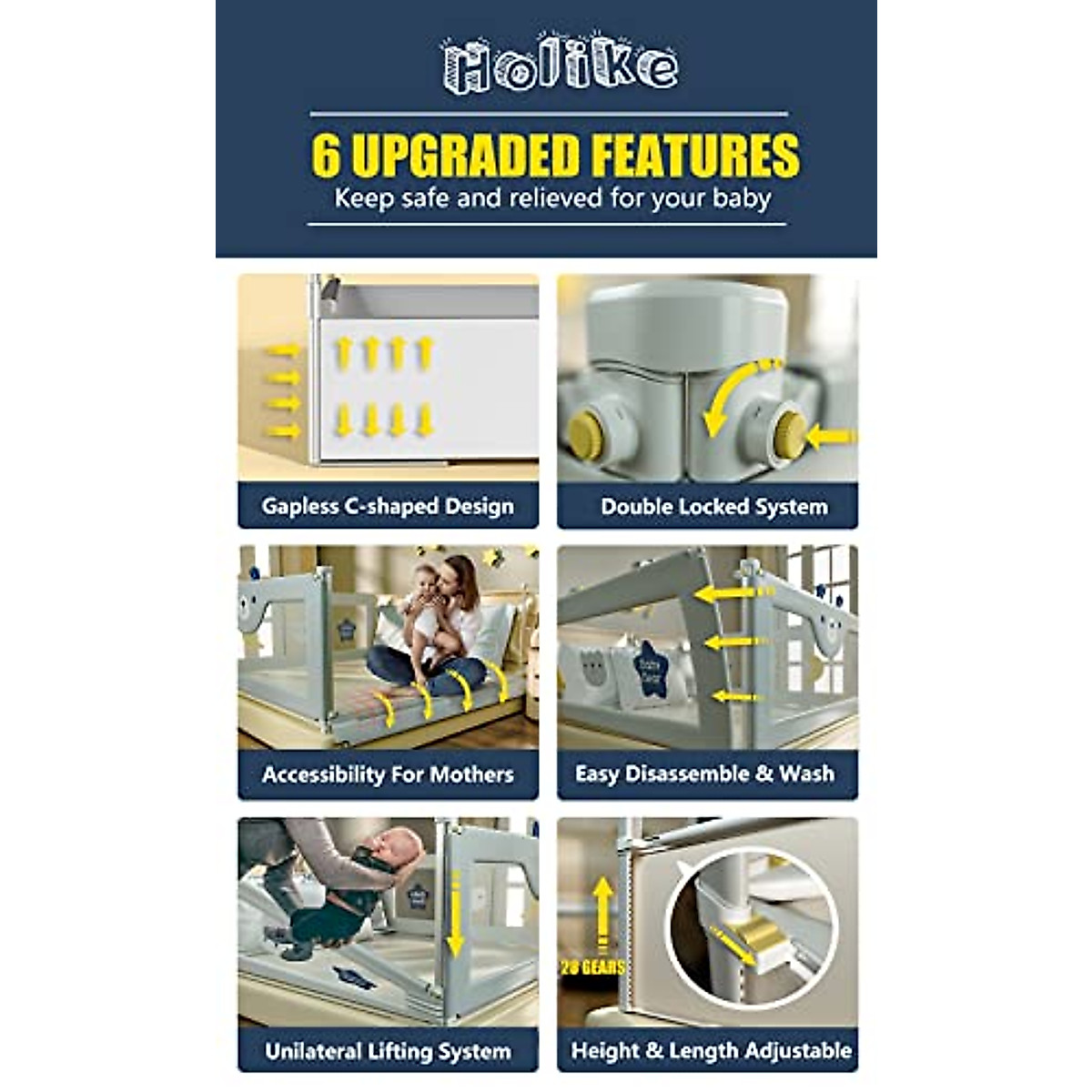 Holike

6 UPGRADED FEATURES

Keep safe and relieved for your baby

Gapless C-shaped Design

Double Locked System

Accessibility For Mothers

Easy Disassemble & Wash

Unilateral Lifting System

28 GEARS

Height & Length Adjustable