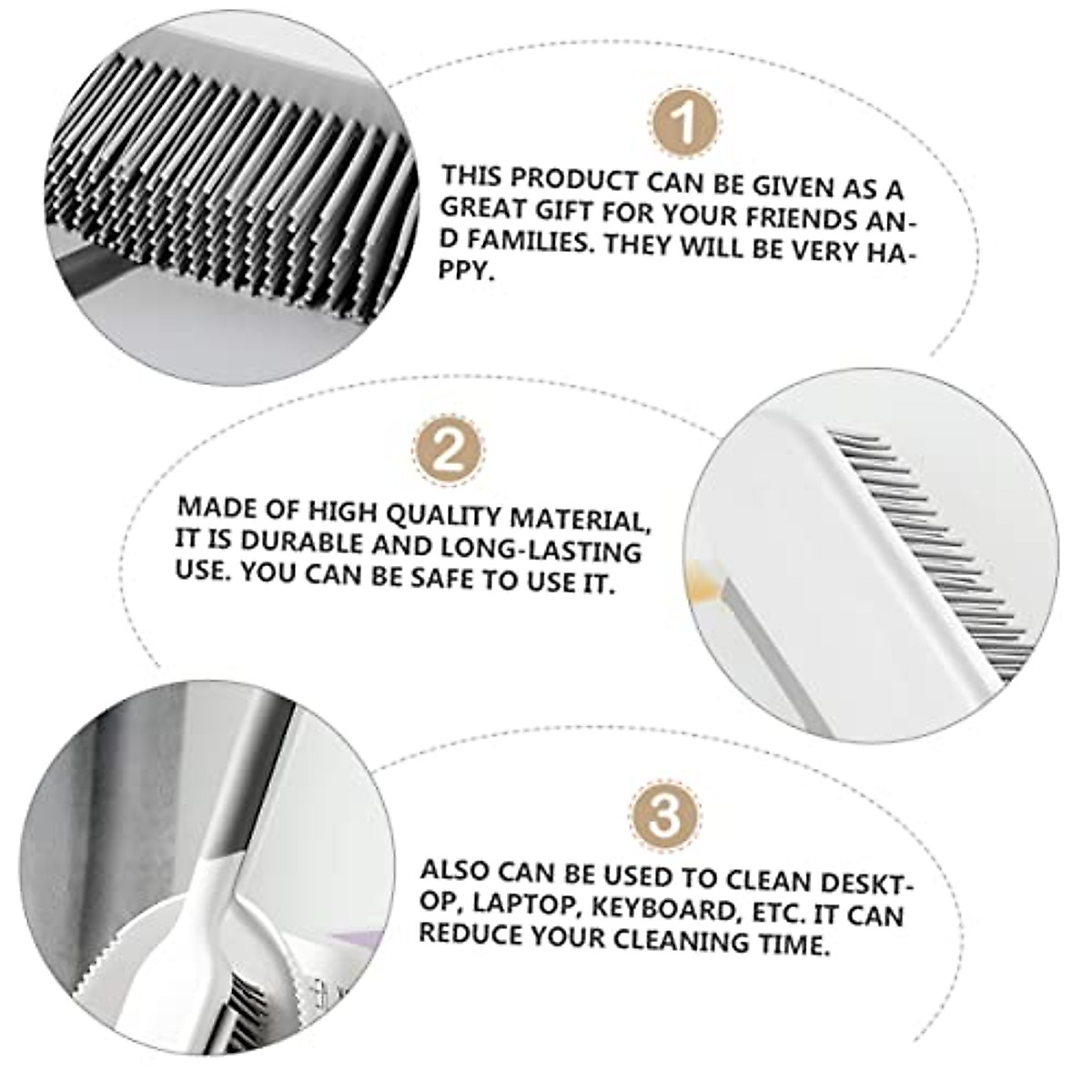 1

THIS PRODUCT CAN BE GIVEN AS A GREAT GIFT FOR YOUR FRIENDS AND FAMILIES. THEY WILL BE VERY HAPPY.

2

MADE OF HIGH QUALITY MATERIAL, IT IS DURABLE AND LONG-LASTING USE. YOU CAN BE SAFE TO USE IT.

3

ALSO CAN BE USED TO CLEAN DESKTOP, LAPTOP, KEYBOARD, ETC. IT CAN REDUCE YOUR CLEANING TIME.