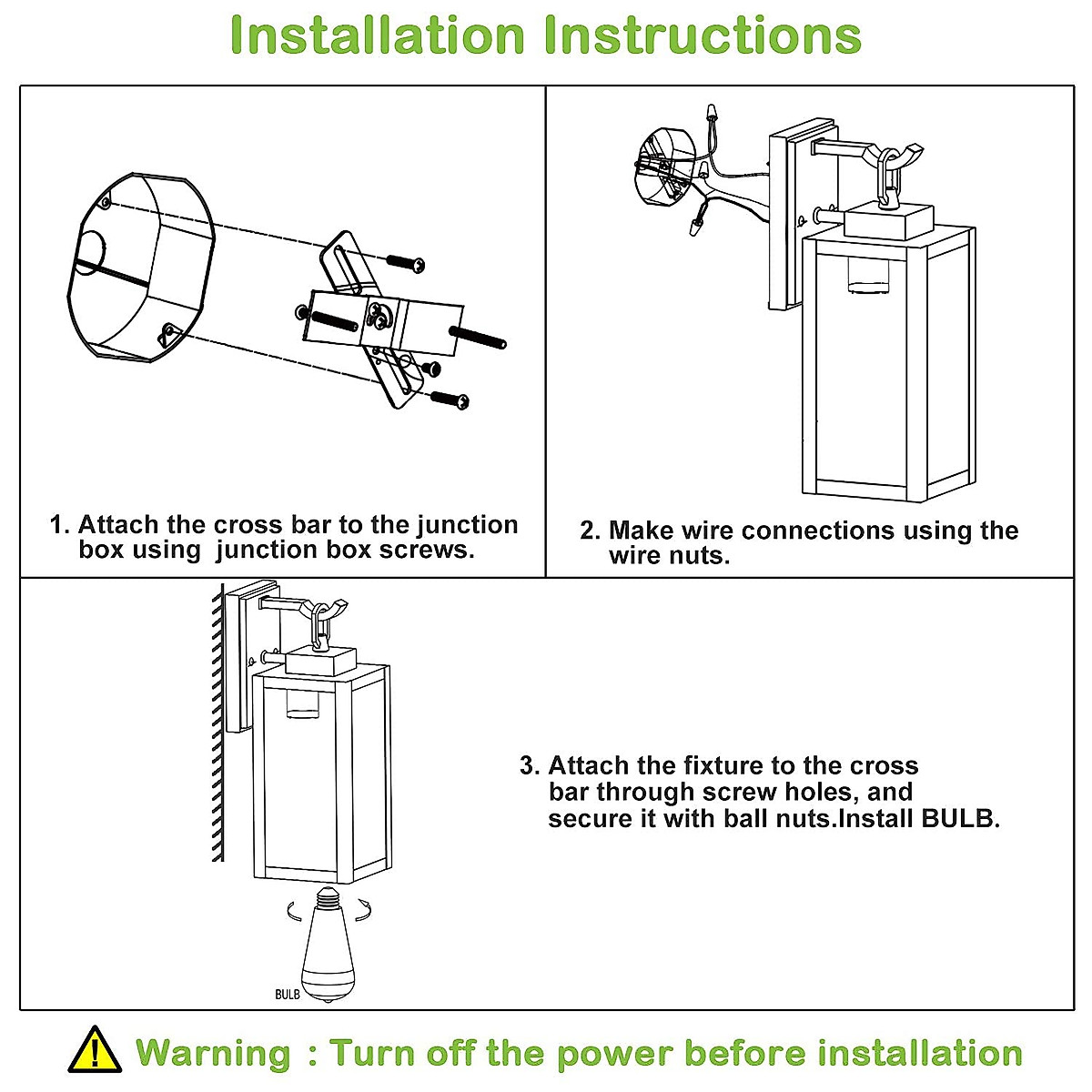 Installation Instructions

1. Attach the cross bar to the junction box using junction box screws.

2. Make wire connections using the wire nuts.

3. Attach the fixture to the cross bar through screw holes, and secure it with ball nuts.Install BULB.

BULB

Warning : Turn off the power before installation