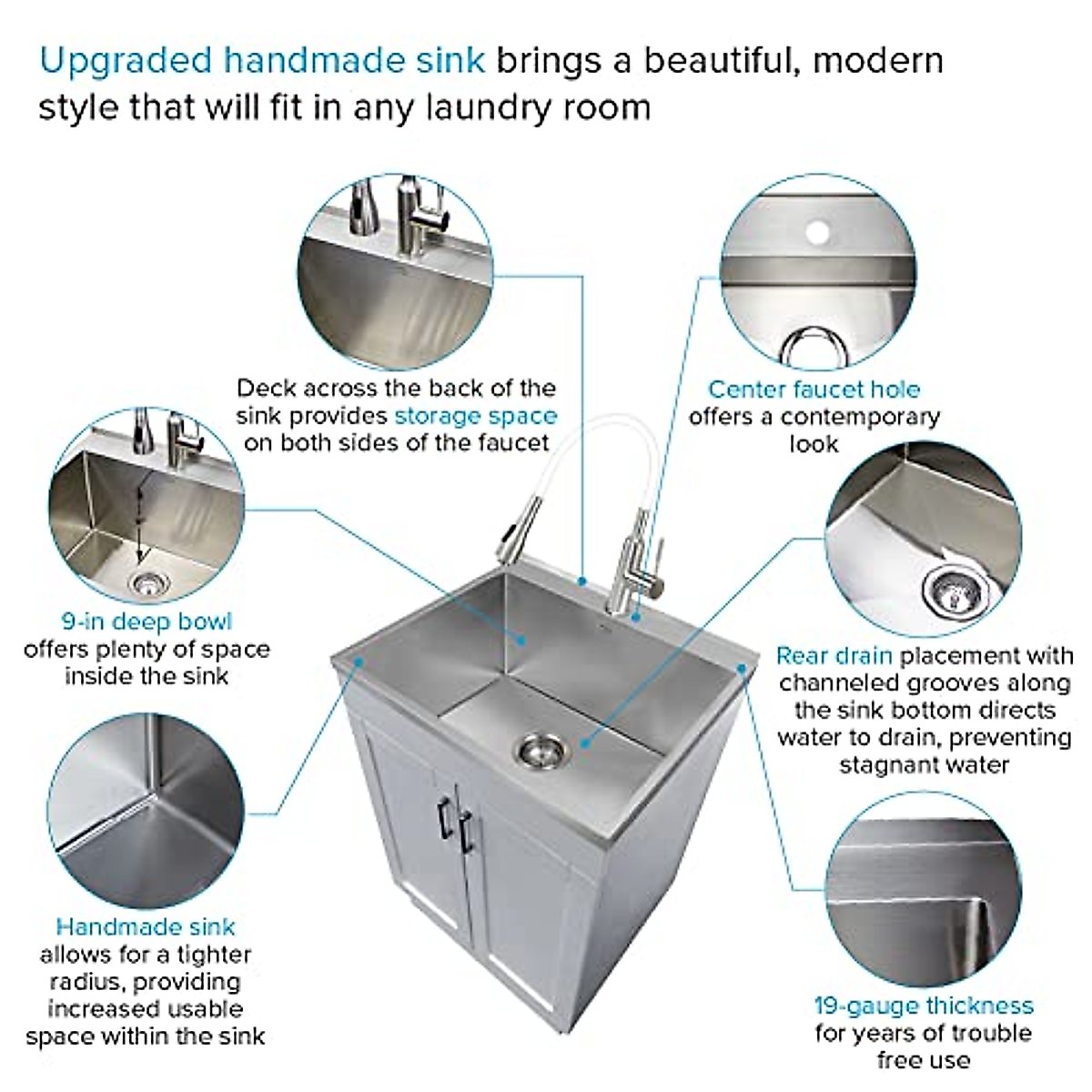 Upgraded handmade sink brings a beautiful, modern style that will fit in any laundry room

Deck across the back of the sink provides storage space on both sides of the faucet

Center faucet hole offers a contemporary look

9-in deep bowl offers plenty of space inside the sink

Rear drain placement with channeled grooves along the sink bottom directs water to drain, preventing stagnant water

Handmade sink allows for a tighter radius, providing increased usable space within the sink

19-gauge thickness for years of trouble free use