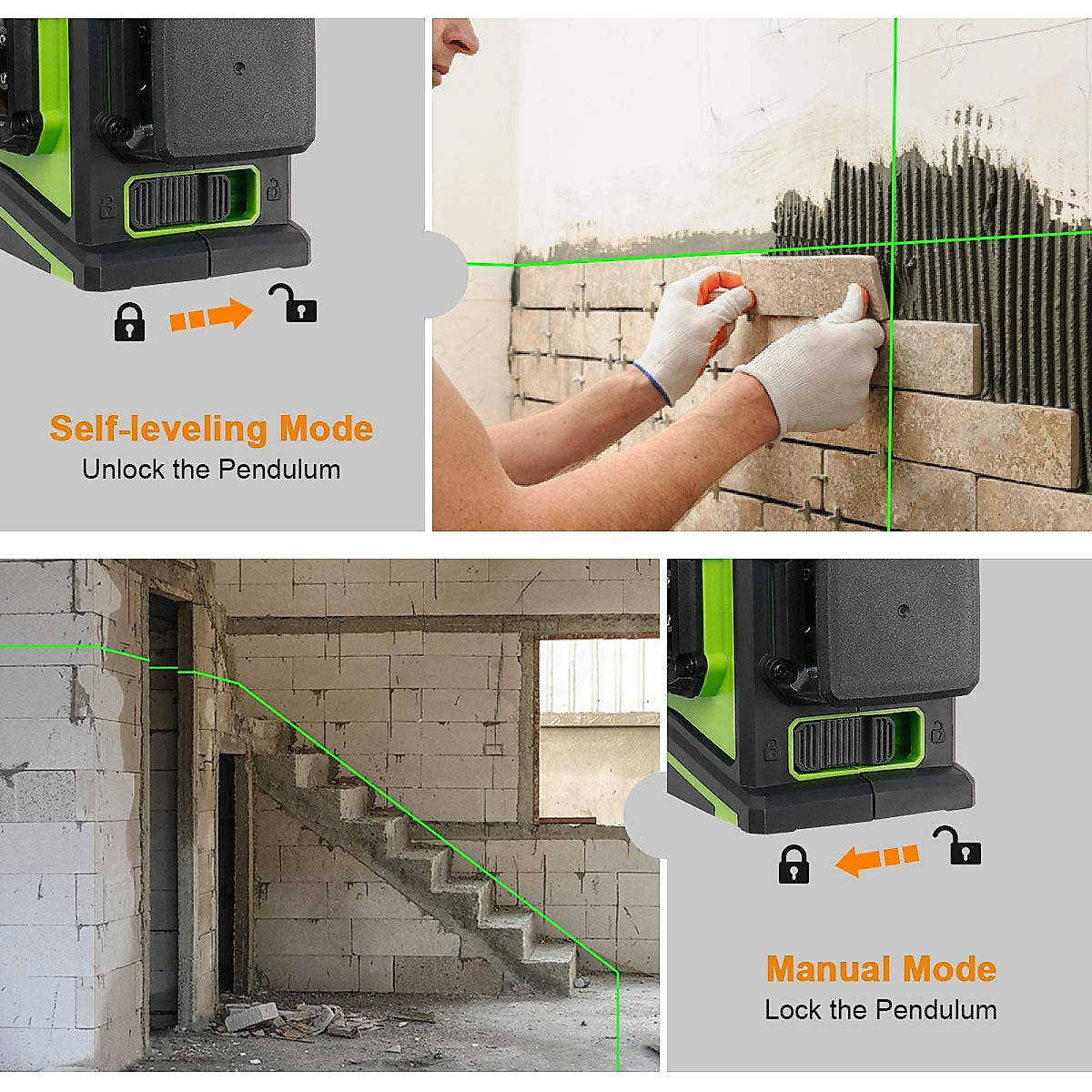 Self-leveling Mode
Unlock the Pendulum

Manual Mode
Lock the Pendulum