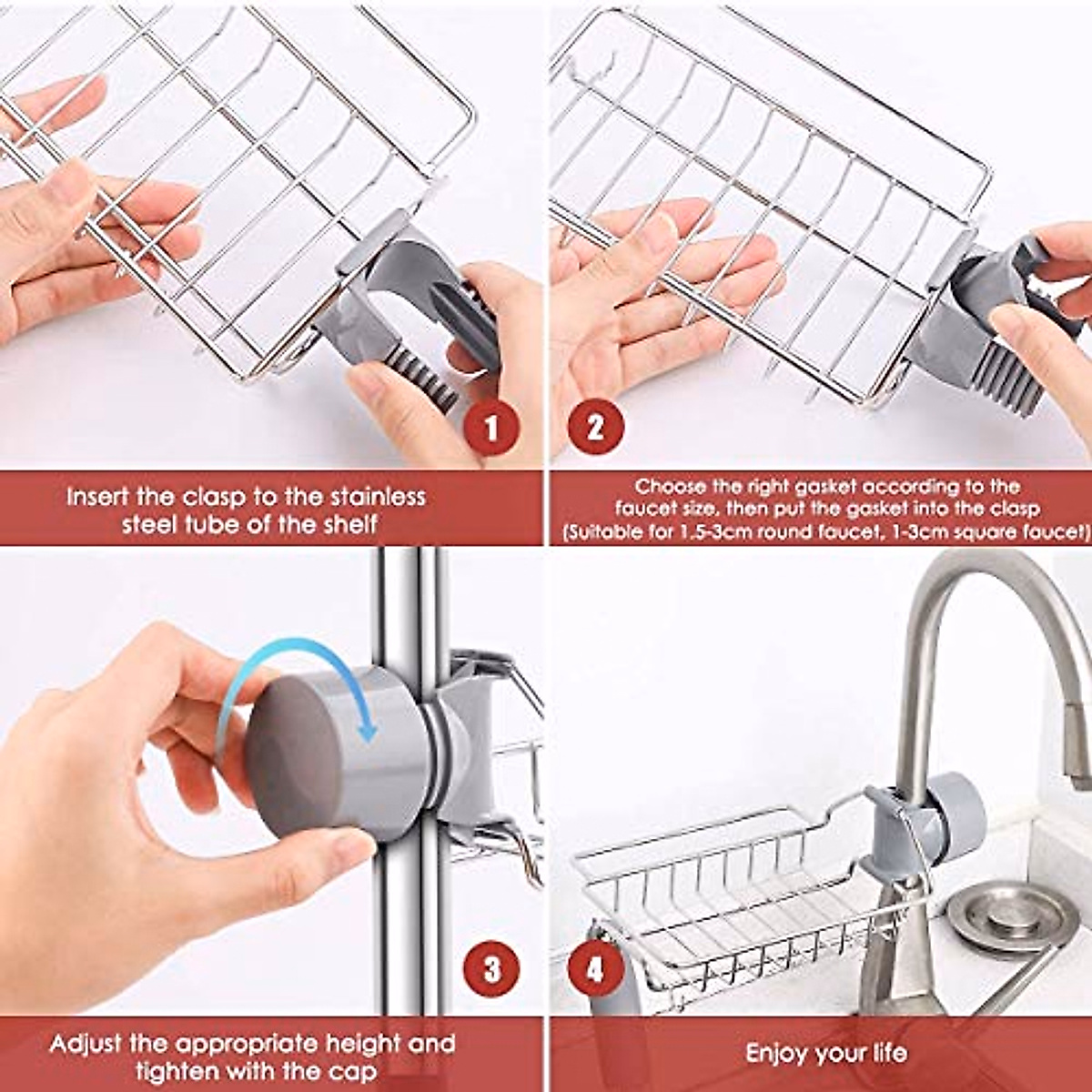 1

Insert the clasp to the stainless steel tube of the shelf

2

Choose the right gasket according to the faucet size, then put the gasket into the clasp (Suitable for 1.5-3cm round faucet, 1-3cm square faucet)

3

Adjust the appropriate height and tighten with the cap

4

Enjoy your life