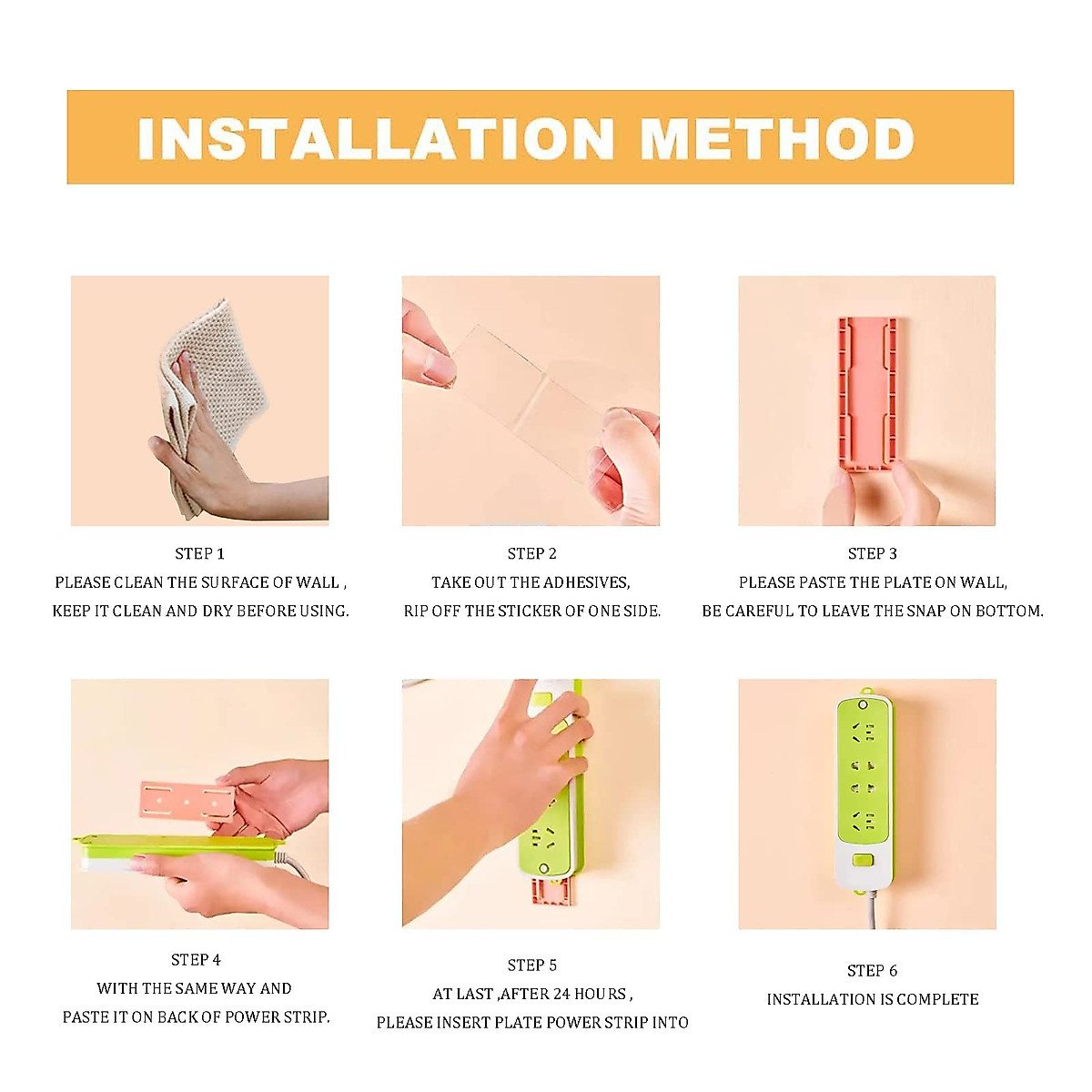 INSTALLATION METHOD

STEP 1
PLEASE CLEAN THE SURFACE OF WALL ,
KEEP IT CLEAN AND DRY BEFORE USING.

STEP 2
TAKE OUT THE ADHESIVES,
RIP OFF THE STICKER OF ONE SIDE.

STEP 3
PLEASE PASTE THE PLATE ON WALL,
BE CAREFUL TO LEAVE THE SNAP ON BOTTOM.

STEP 4
WITH THE SAME WAY AND
PASTE IT ON BACK OF POWER STRIP.

STEP 5
AT LAST ,AFTER 24 HOURS ,
PLEASE INSERT PLATE POWER STRIP INTO

STEP 6
INSTALLATION IS COMPLETE