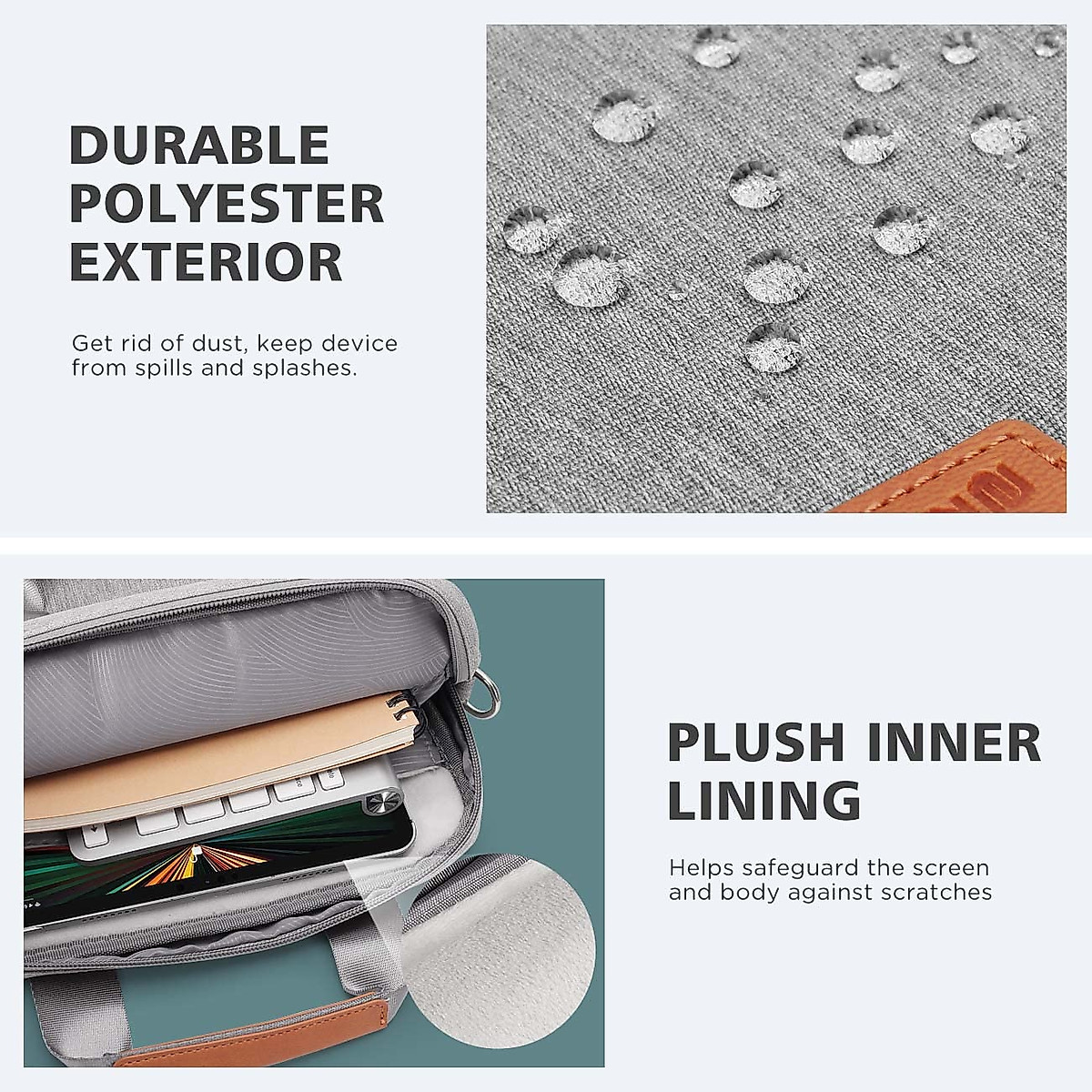 DURABLE POLYESTER EXTERIOR

Get rid of dust, keep device from spills and splashes.

PLUSH INNER LINING

Helps safeguard the screen and body against scratches