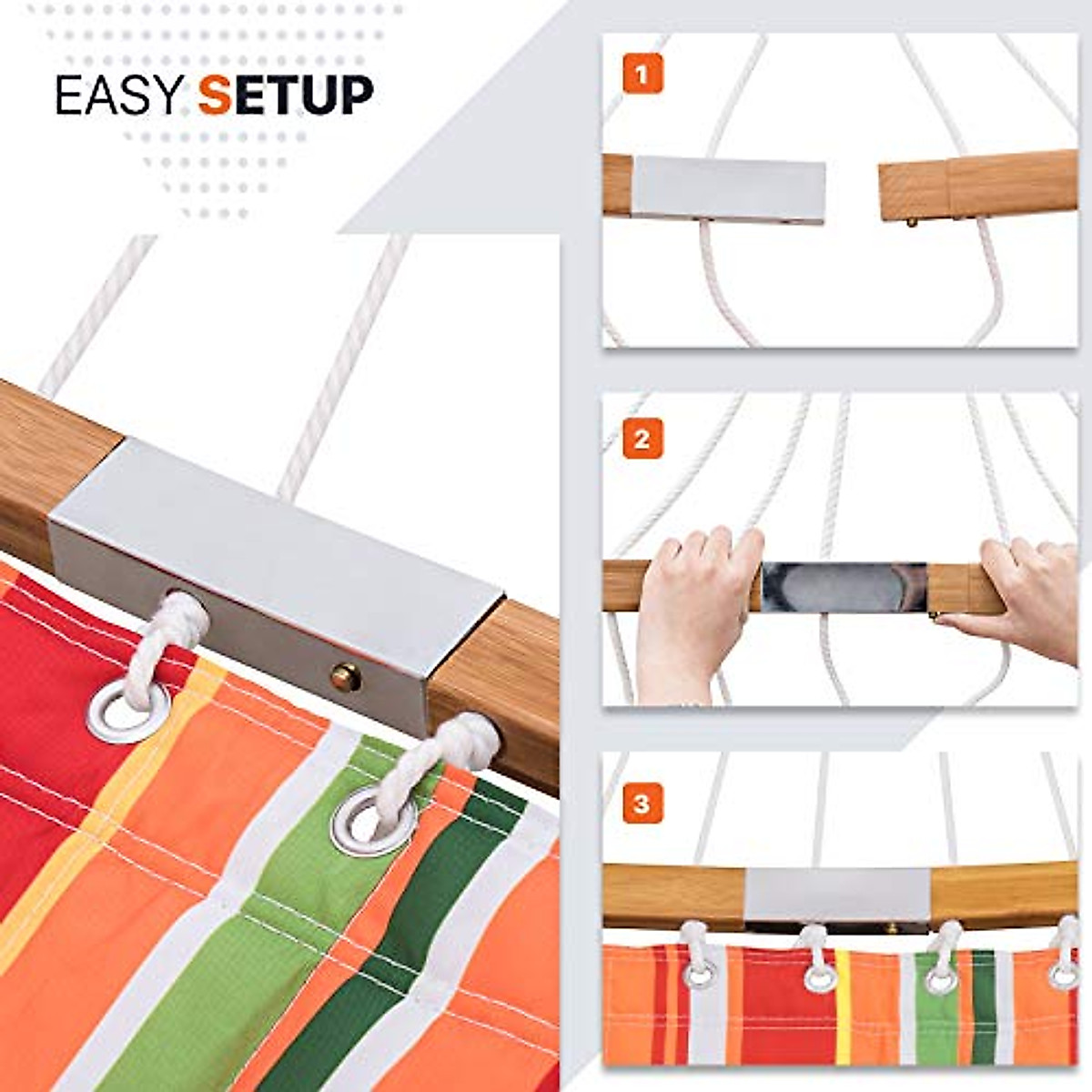 EASY SETUP

1

2

3