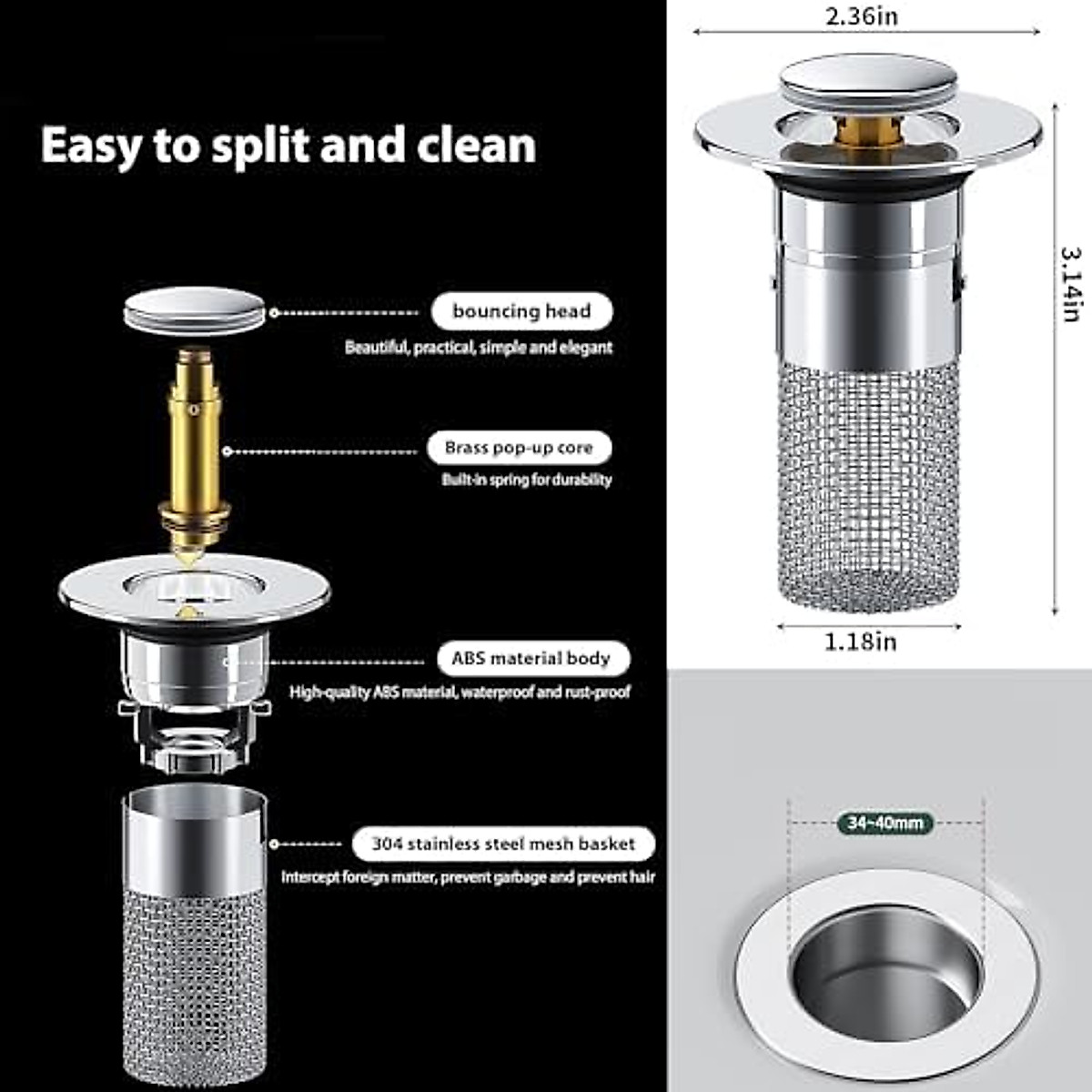 Easy to split and clean

bouncing head
Beautiful, practical, simple and elegant

Brass pop-up core
Built-in spring for durability

ABS material body
High-quality ABS material, waterproof and rust-proof

304 stainless steel mesh basket
Intercept foreign matter, prevent garbage and prevent hair

2.36in

3.14in

1.18in

34~40mm