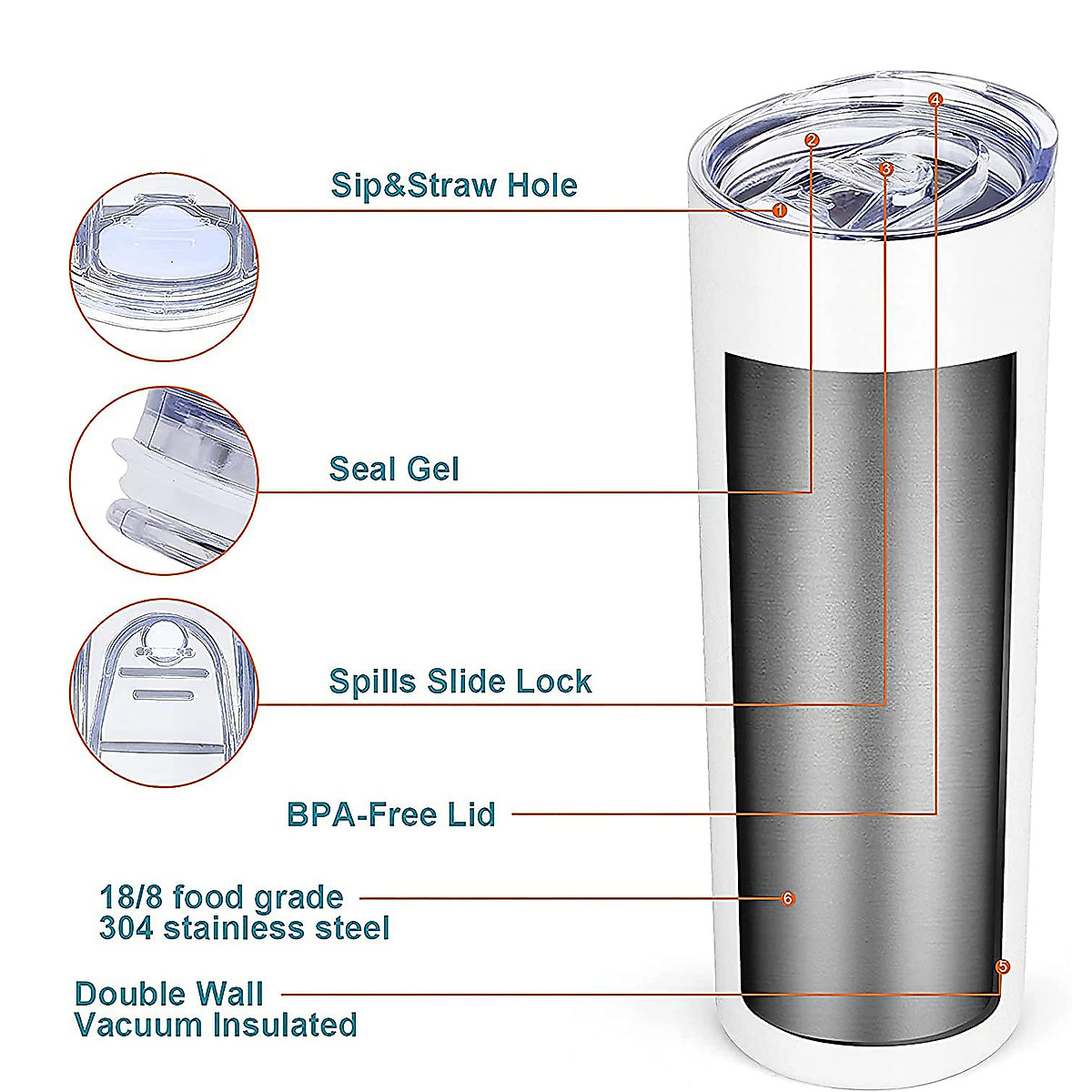 Sip&Straw Hole

1

2

3

4

Seal Gel

Spills Slide Lock

BPA-Free Lid

18/8 food grade
304 stainless steel

6

Double Wall
Vacuum Insulated

5