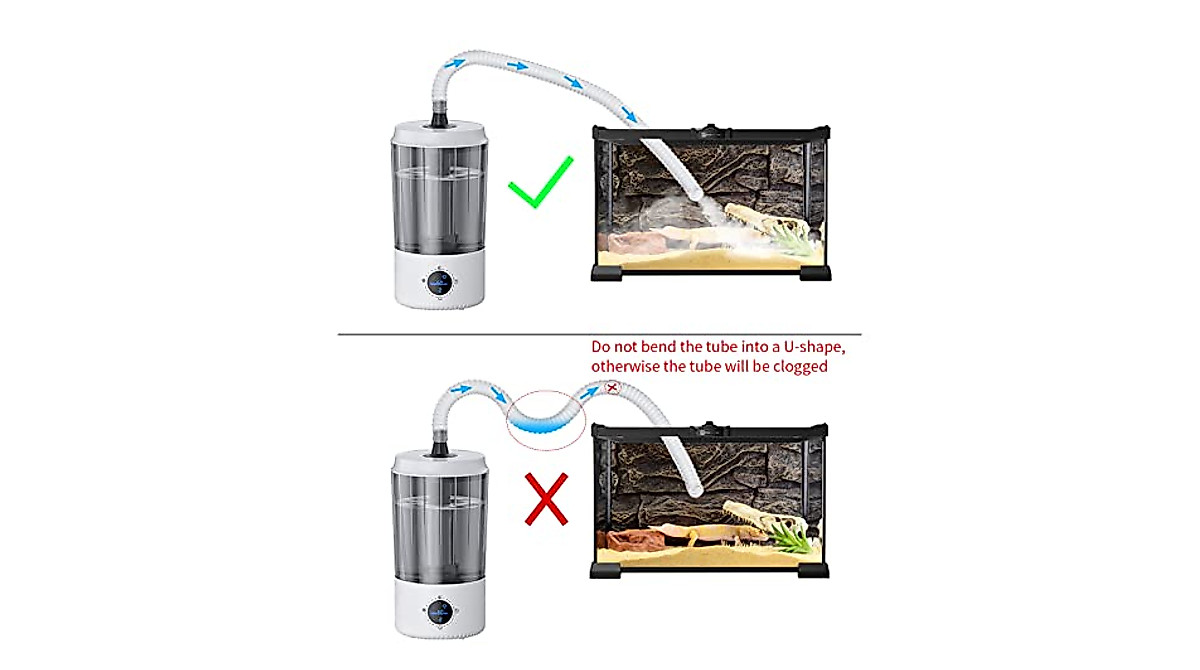 Do not bend the tube into a U-shape, otherwise the tube will be clogged