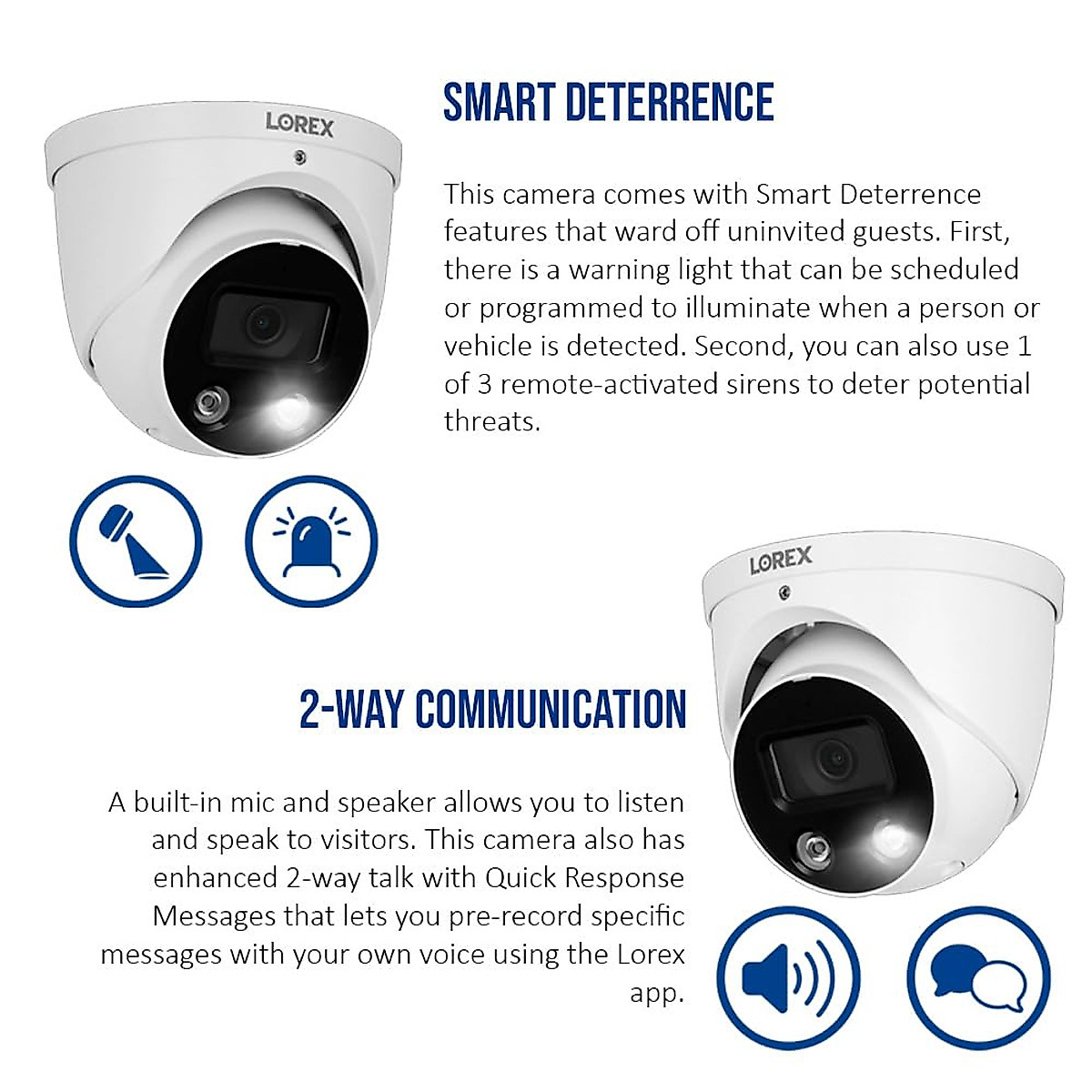 LOREX

SMART DETERRENCE

This camera comes with Smart Deterrence features that ward off uninvited guests. First, there is a warning light that can be scheduled or programmed to illuminate when a person or vehicle is detected. Second, you can also use 1 of 3 remote-activated sirens to deter potential threats.

LOREX

2-WAY COMMUNICATION

A built-in mic and speaker allows you to listen and speak to visitors. This camera also has enhanced 2-way talk with Quick Response Messages that lets you pre-record specific messages with your own voice using the Lorex app.