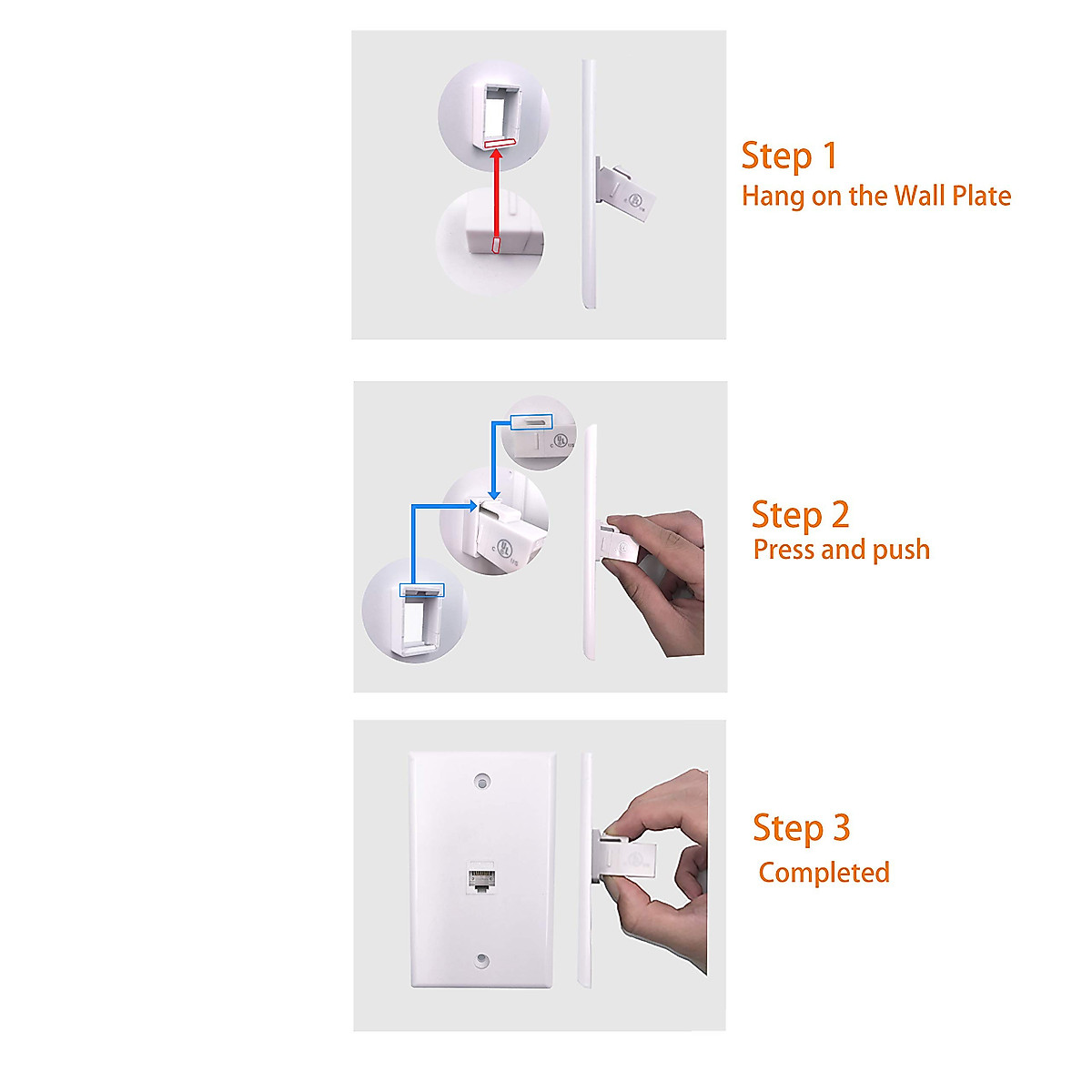 Step 1
Hang on the Wall Plate

Step 2
Press and push

Step 3
Completed