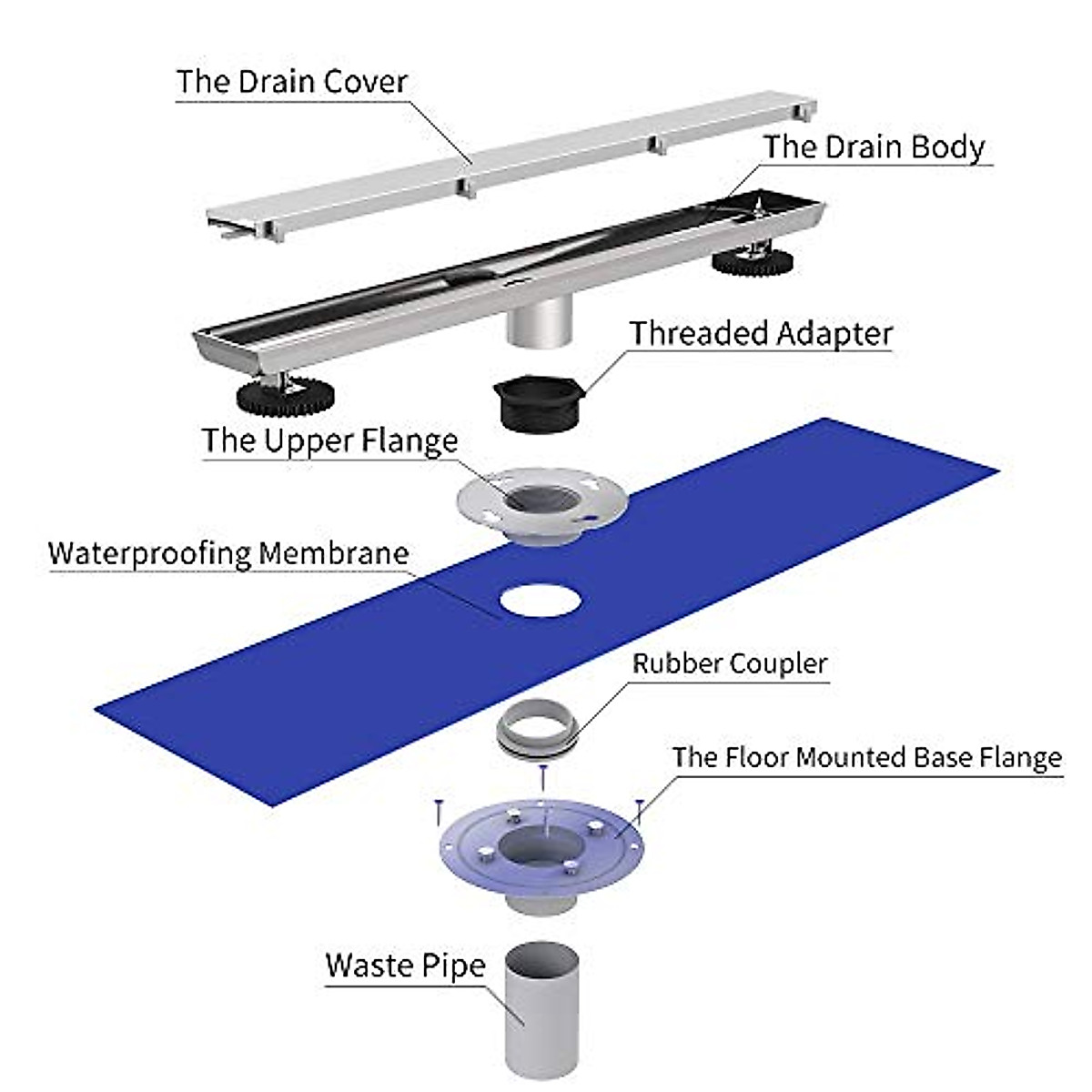 The Drain Cover

The Drain Body

Threaded Adapter

The Upper Flange

Waterproofing Membrane

Rubber Coupler

The Floor Mounted Base Flange

Waste Pipe