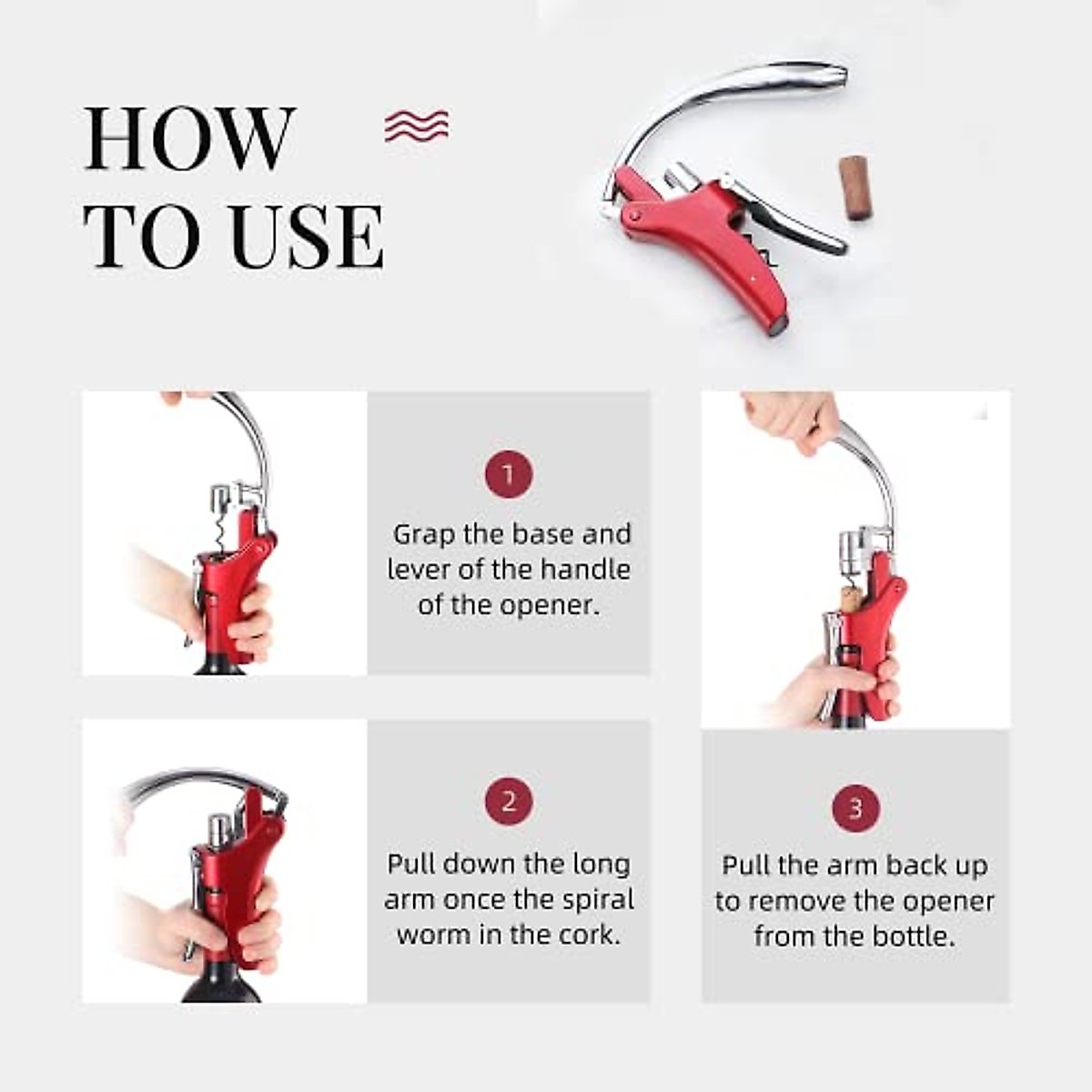 HOW TO USE

1

Grap the base and lever of the handle of the opener.

2

Pull down the long arm once the spiral worm in the cork.

3

Pull the arm back up to remove the opener from the bottle.