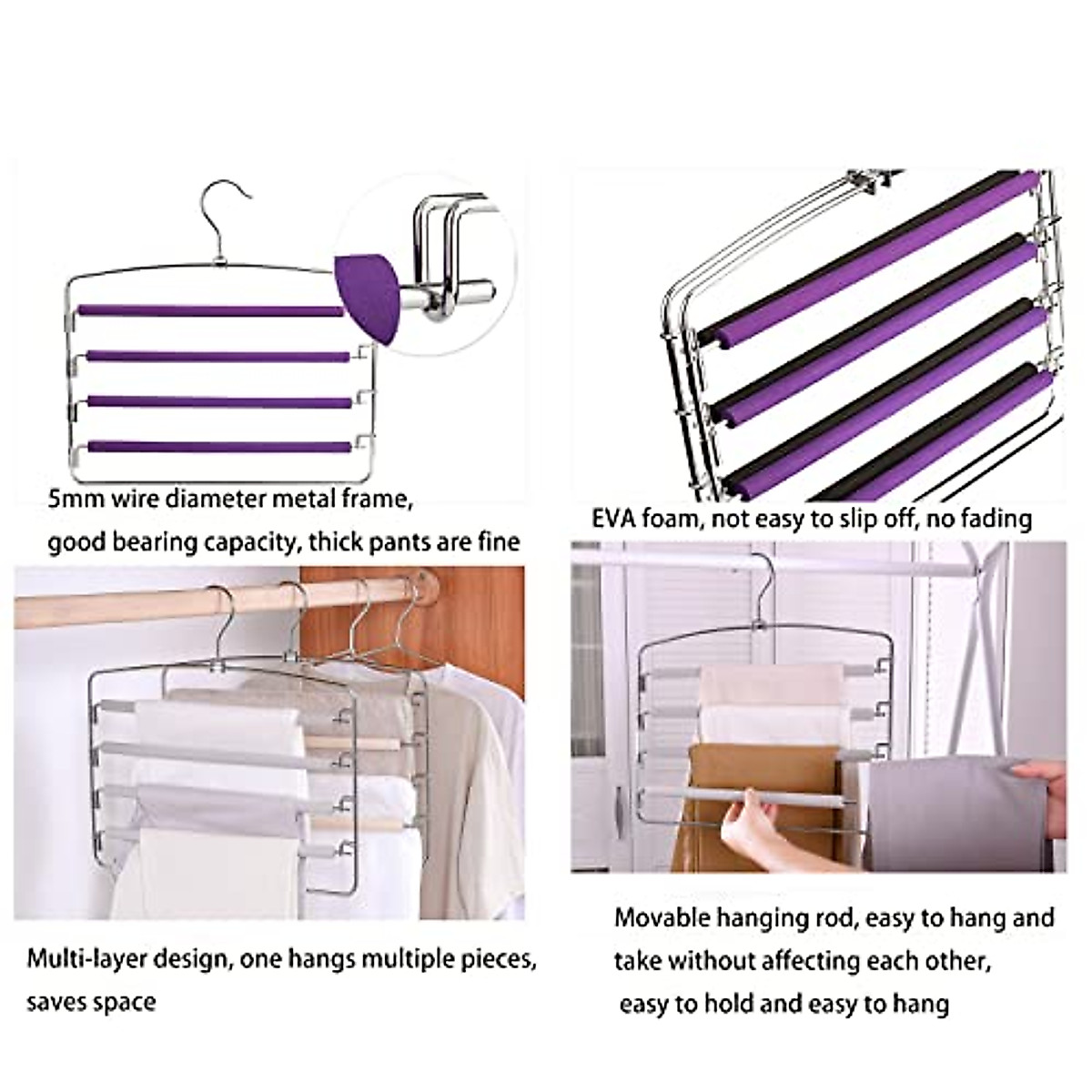 5mm wire diameter metal frame, good bearing capacity, thick pants are fine

EVA foam, not easy to slip off, no fading

Multi-layer design, one hangs multiple pieces, saves space

Movable hanging rod, easy to hang and take without affecting each other, easy to hold and easy to hang