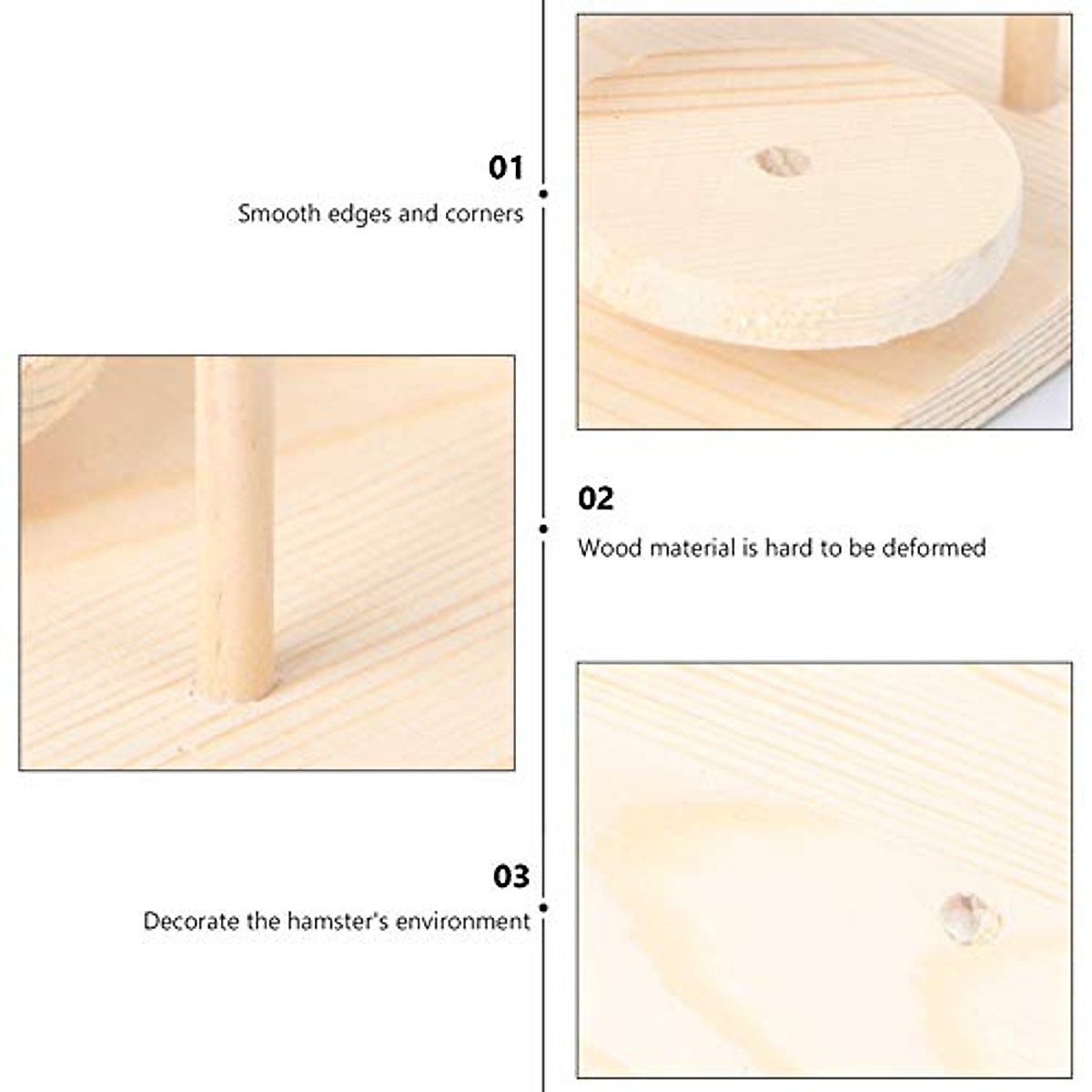 01
Smooth edges and corners

02
Wood material is hard to be deformed

03
Decorate the hamster's environment