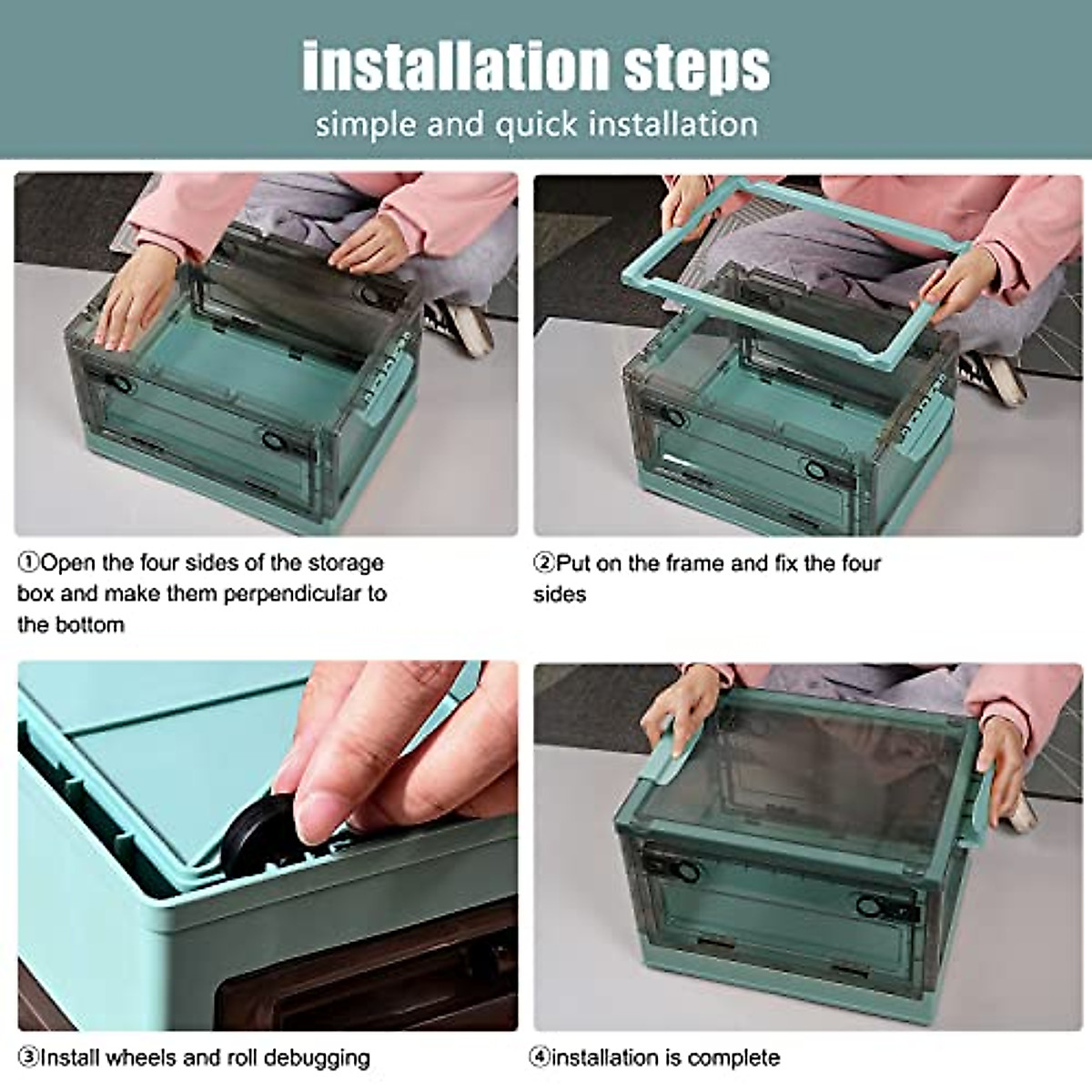 installation steps

simple and quick installation

①Open the four sides of the storage box and make them perpendicular to the bottom

②Put on the frame and fix the four sides

③Install wheels and roll debugging

④installation is complete