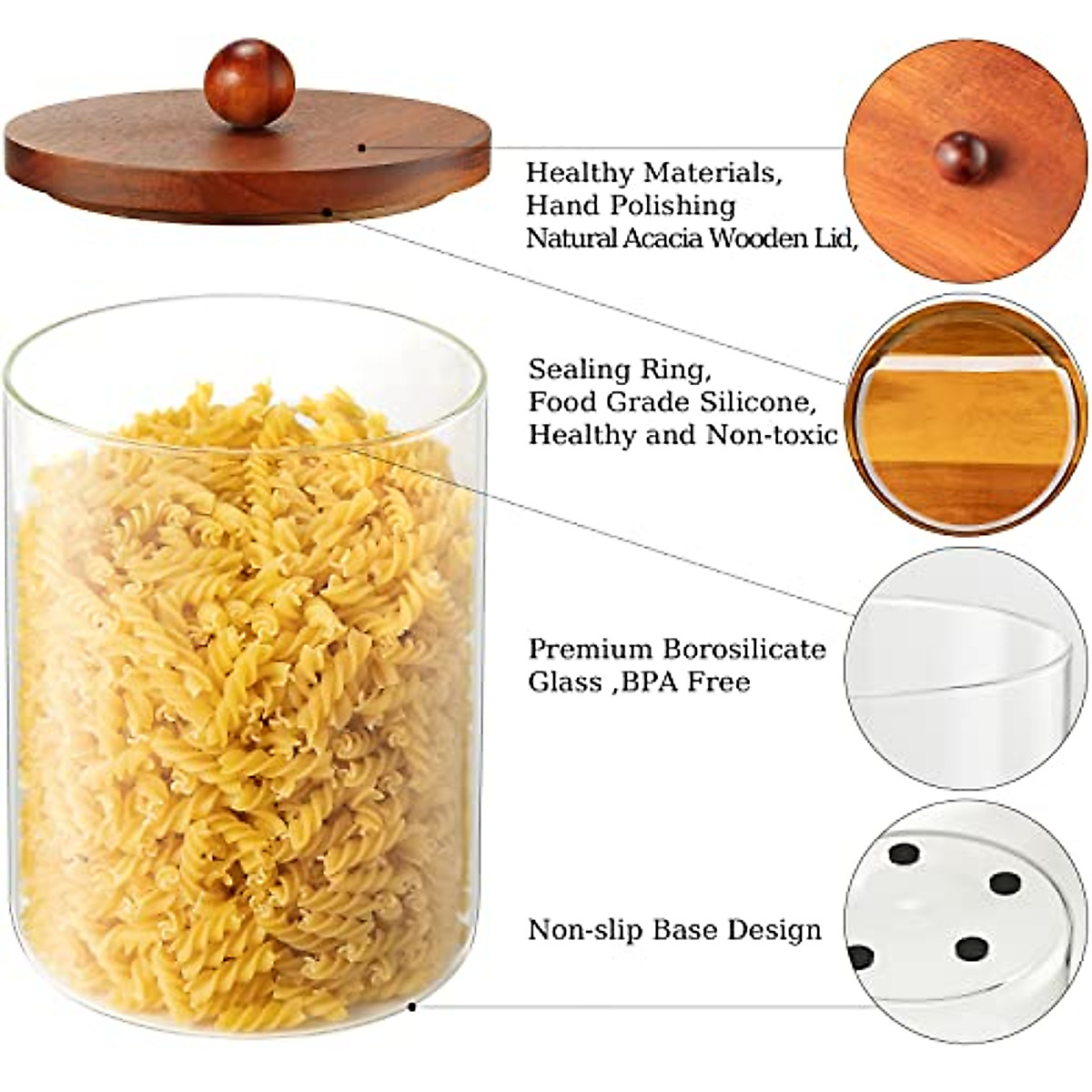 Healthy Materials,
Hand Polishing
Natural Acacia Wooden Lid,

Sealing Ring,
Food Grade Silicone,
Healthy and Non-toxic

Premium Borosilicate
Glass ,BPA Free

Non-slip Base Design