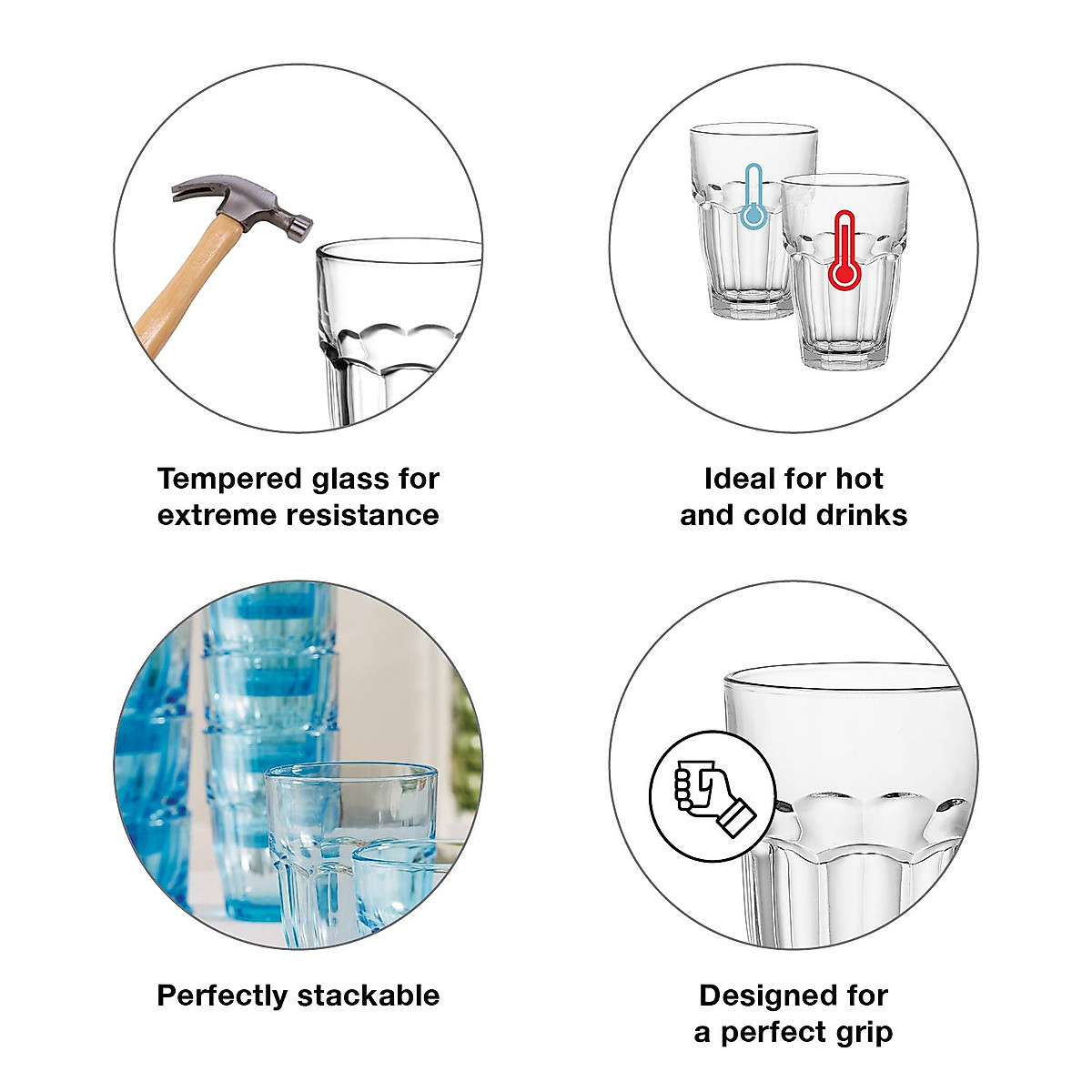 Tempered glass for extreme resistance

Ideal for hot and cold drinks

Perfectly stackable

Designed for a perfect grip