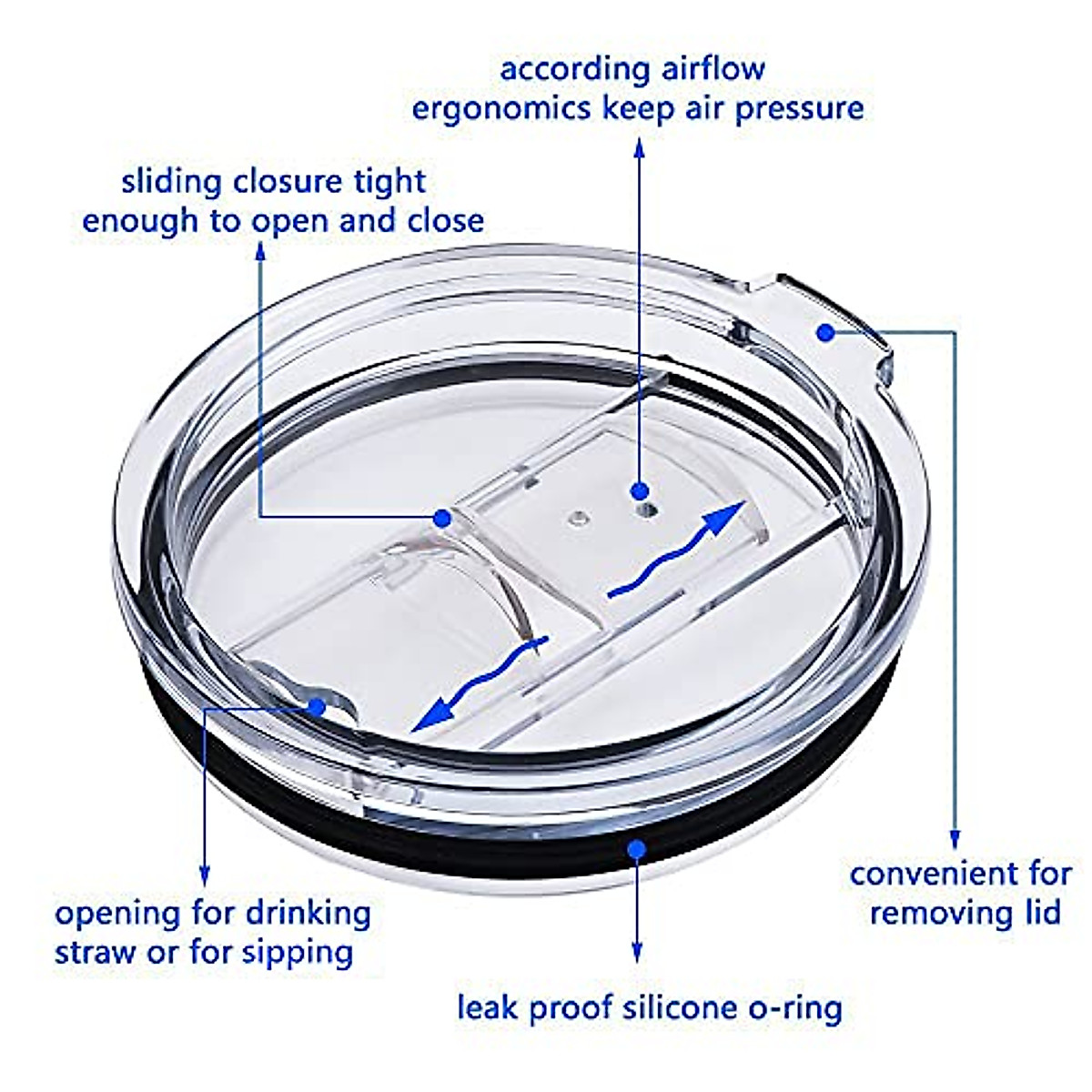 according airflow
ergonomics keep air pressure

sliding closure tight
enough to open and close

convenient for
removing lid

opening for drinking
straw or for sipping

leak proof silicone o-ring