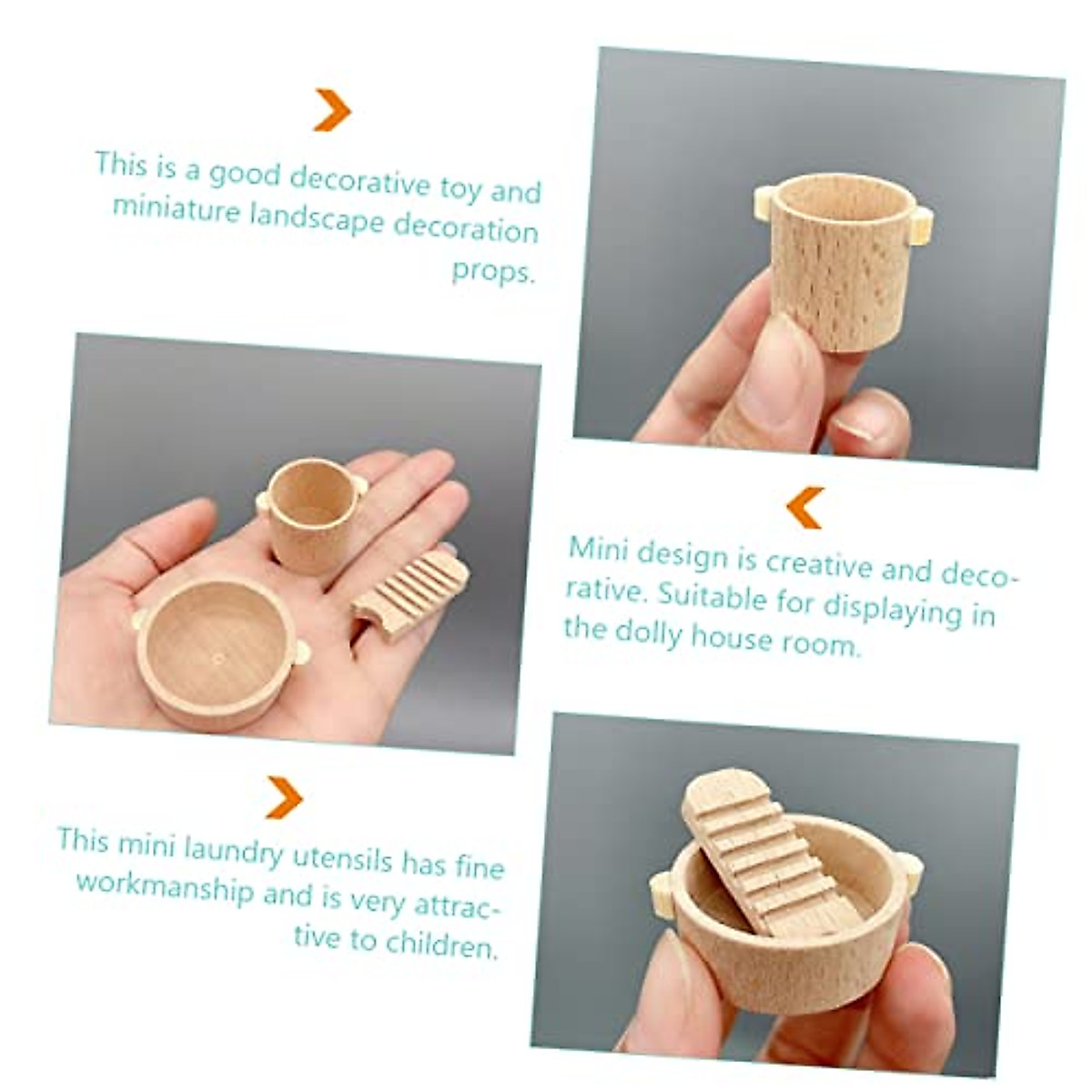 This is a good decorative toy and miniature landscape decoration props.

Mini design is creative and decorative. Suitable for displaying in the dolly house room.

This mini laundry utensils has fine workmanship and is very attractive to children.