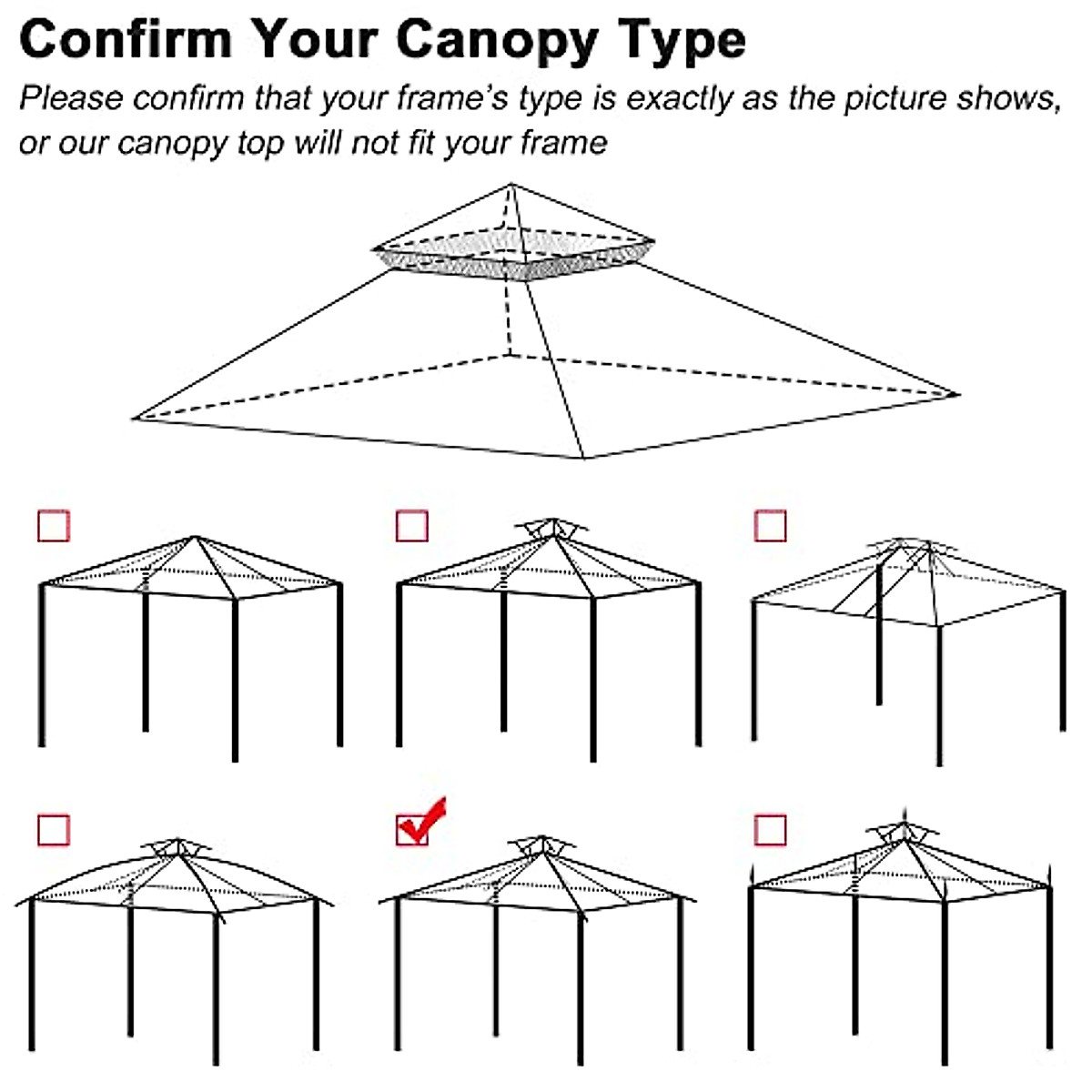 Confirm Your Canopy Type

Please confirm that your frame's type is exactly as the picture shows, or our canopy top will not fit your frame