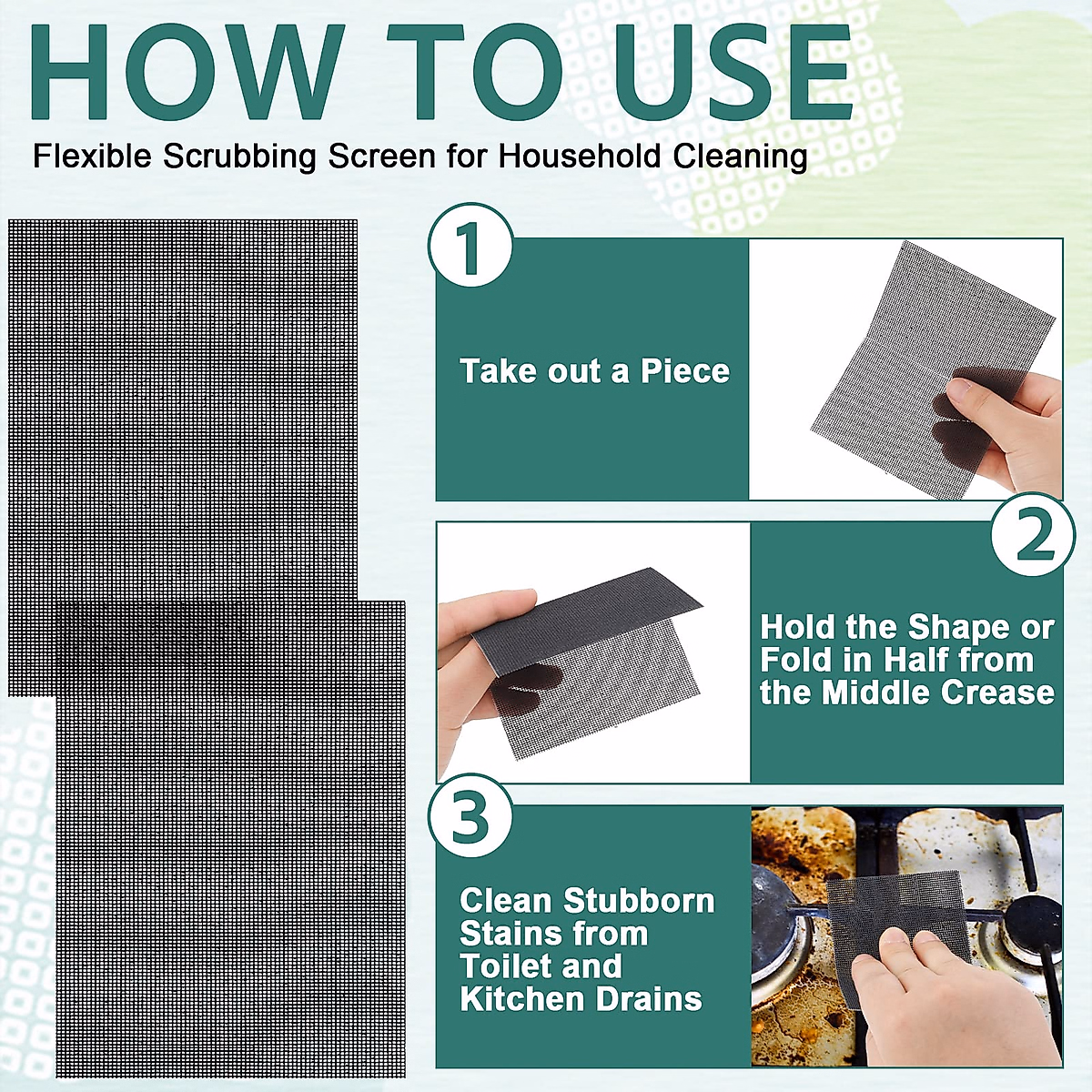 HOW TO USE

Flexible Scrubbing Screen for Household Cleaning

1

Take out a Piece

2

Hold the Shape or Fold in Half from the Middle Crease

3

Clean Stubborn Stains from Toilet and Kitchen Drains