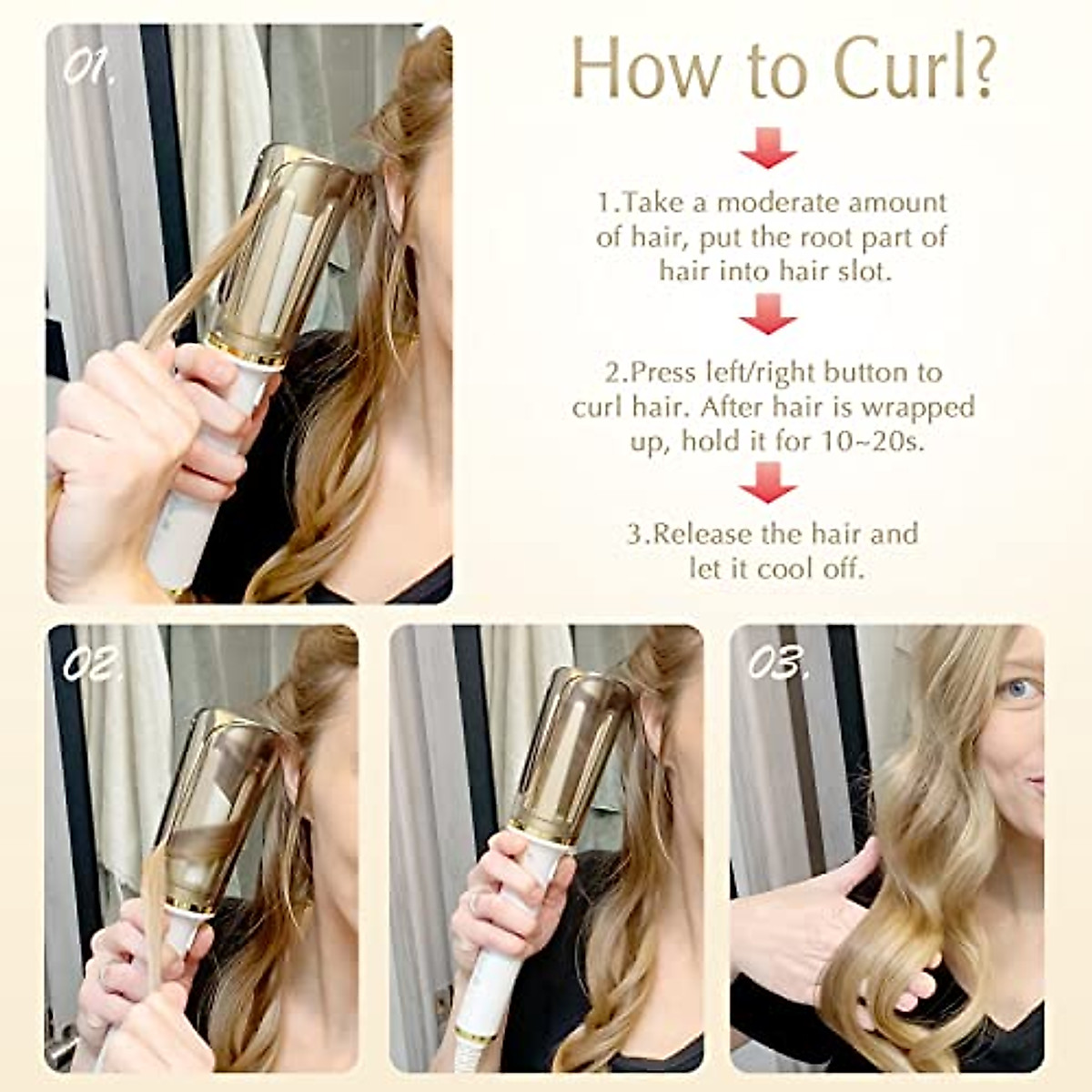 01.

How to Curl?

1.Take a moderate amount of hair, put the root part of hair into hair slot.

2.Press left/right button to curl hair. After hair is wrapped up, hold it for 10~20s.

3.Release the hair and let it cool off.

02.

03.