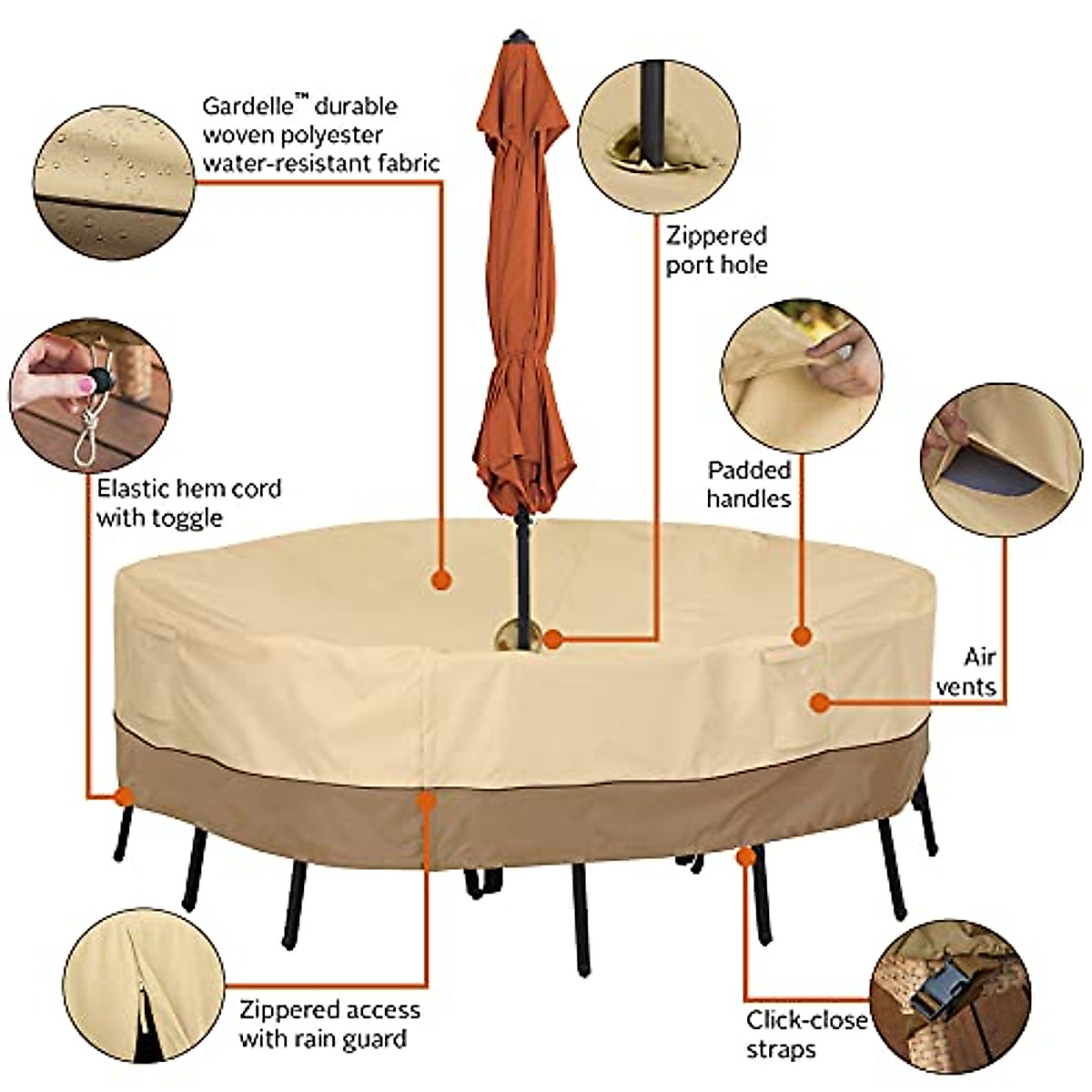 Gardelle™ durable woven polyester water-resistant fabric

Zippered port hole

Elastic hem cord with toggle

Padded handles

Air vents

Zippered access with rain guard

Click-close straps