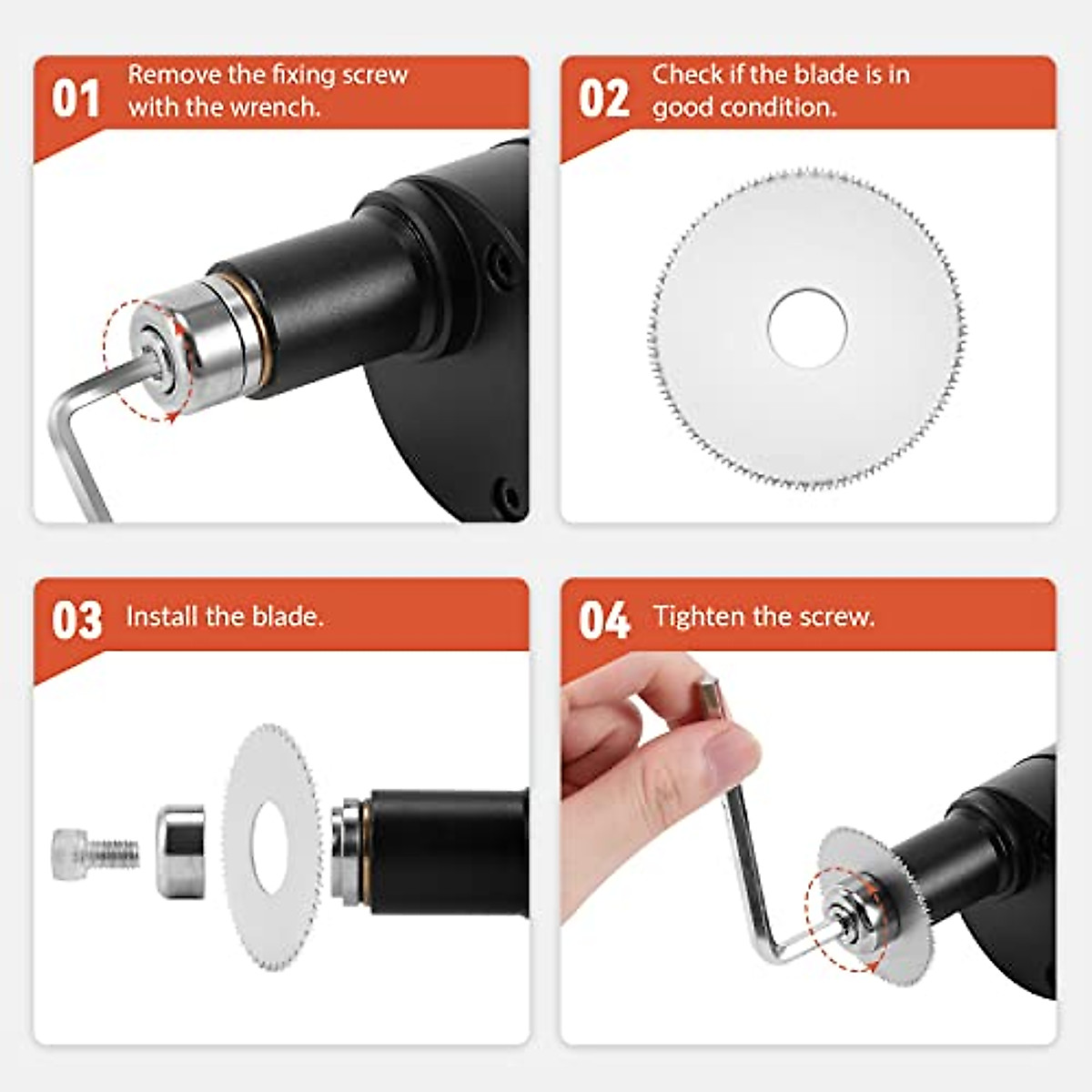 01 Remove the fixing screw with the wrench.

02 Check if the blade is in good condition.

03 Install the blade.

04 Tighten the screw.