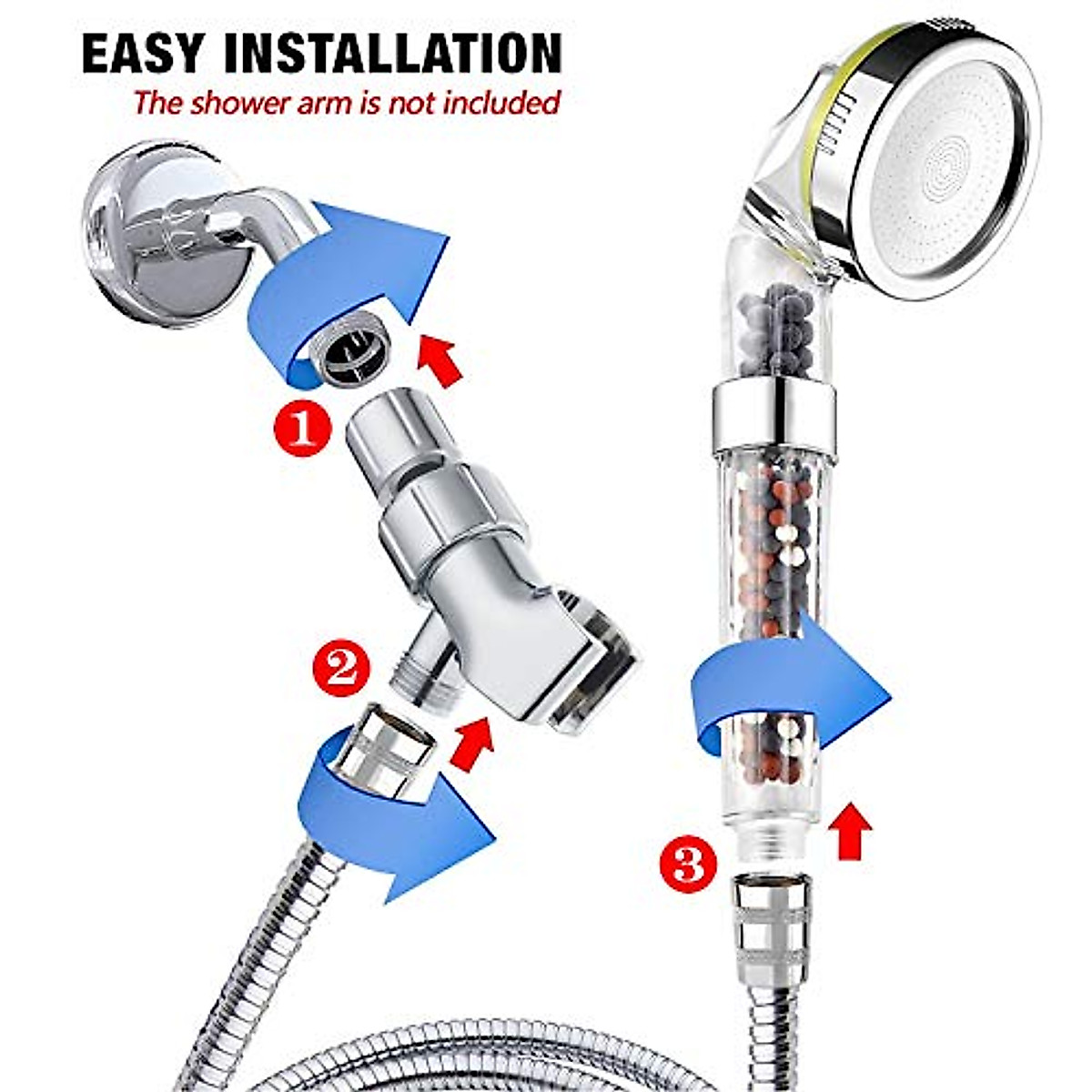 EASY INSTALLATION
The shower arm is not included

1

2

3