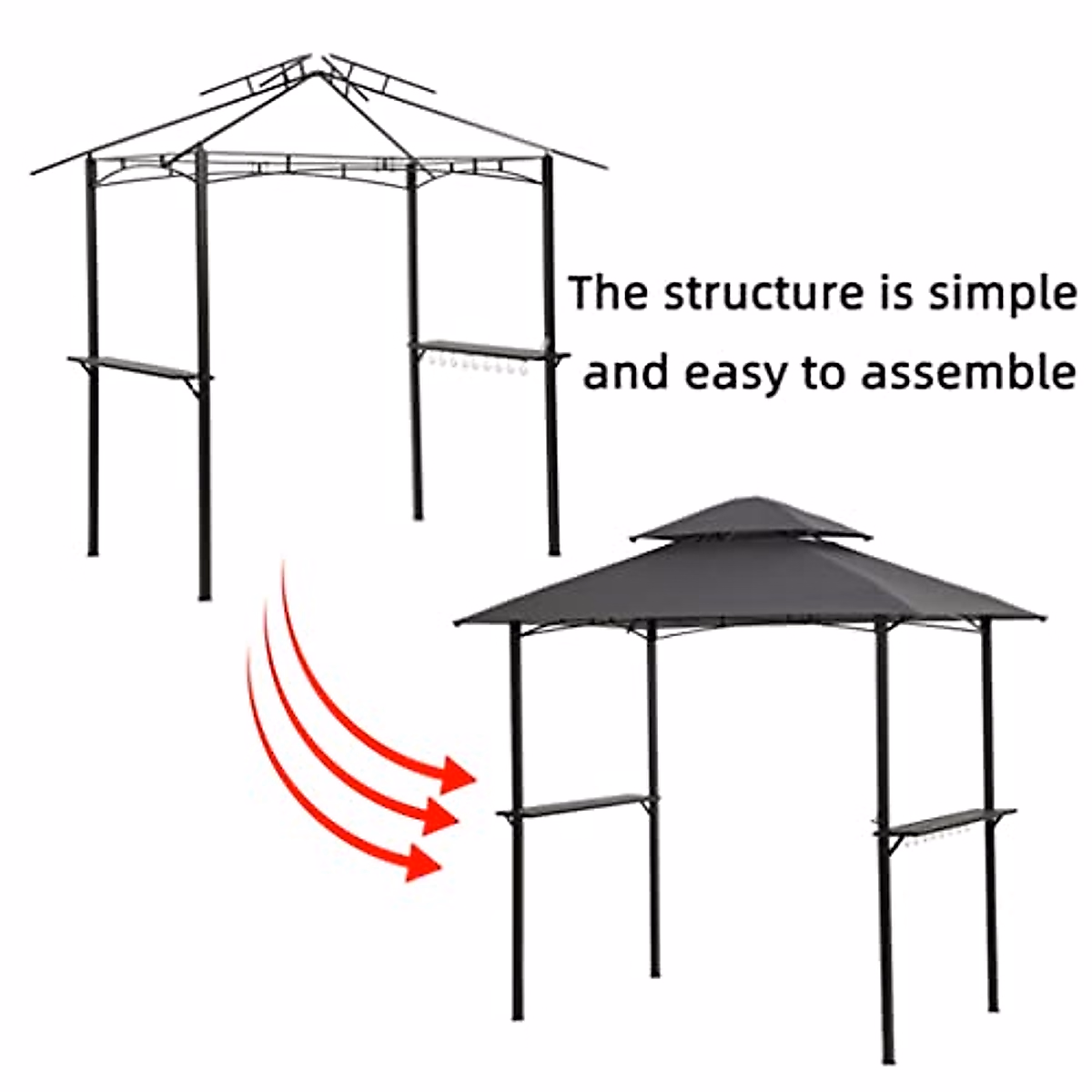 The structure is simple and easy to assemble