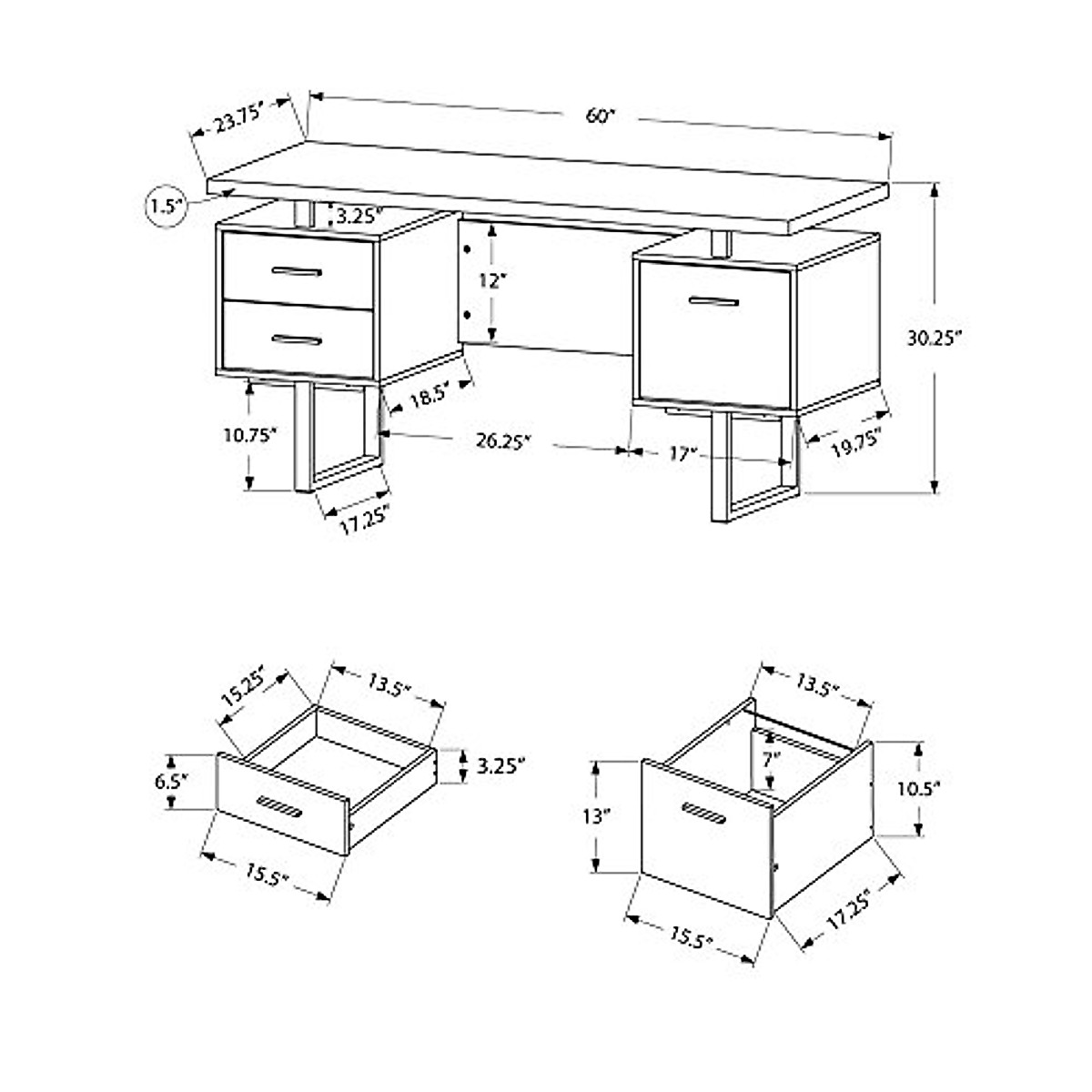 23.75"
60"
1.5"
3.25"
12"
30.25"
18.5"
10.75"
26.25"
17"
19.75"
17.25"

15.25"
13.5"
6.5"
3.25"
15.5"

13.5"
7"
13"
10.5"
15.5"
17.25"