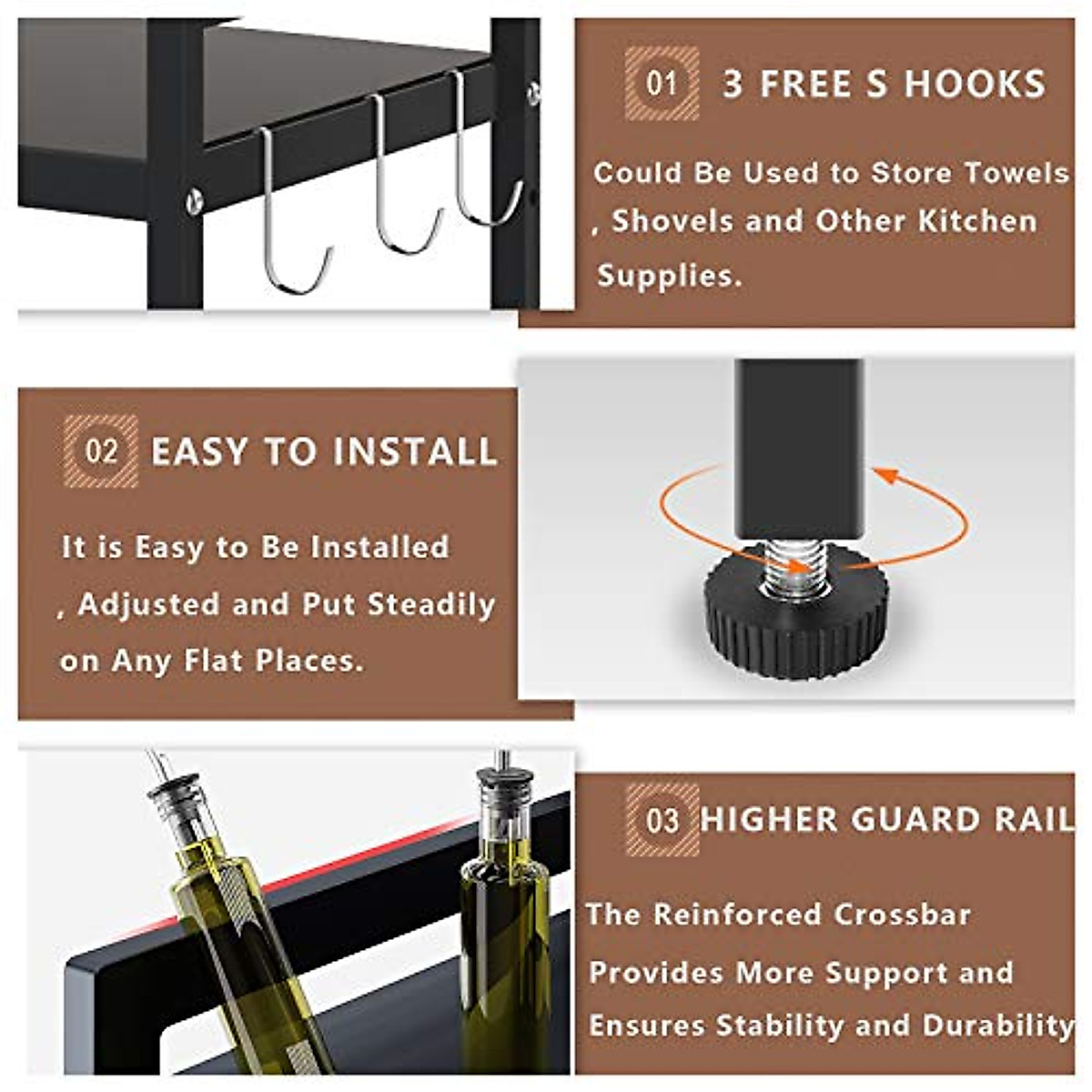 01 3 FREE S HOOKS

Could Be Used to Store Towels , Shovels and Other Kitchen Supplies.

02 EASY TO INSTALL

It is Easy to Be Installed , Adjusted and Put Steadily on Any Flat Places.

03 HIGHER GUARD RAIL

The Reinforced Crossbar Provides More Support and Ensures Stability and Durability