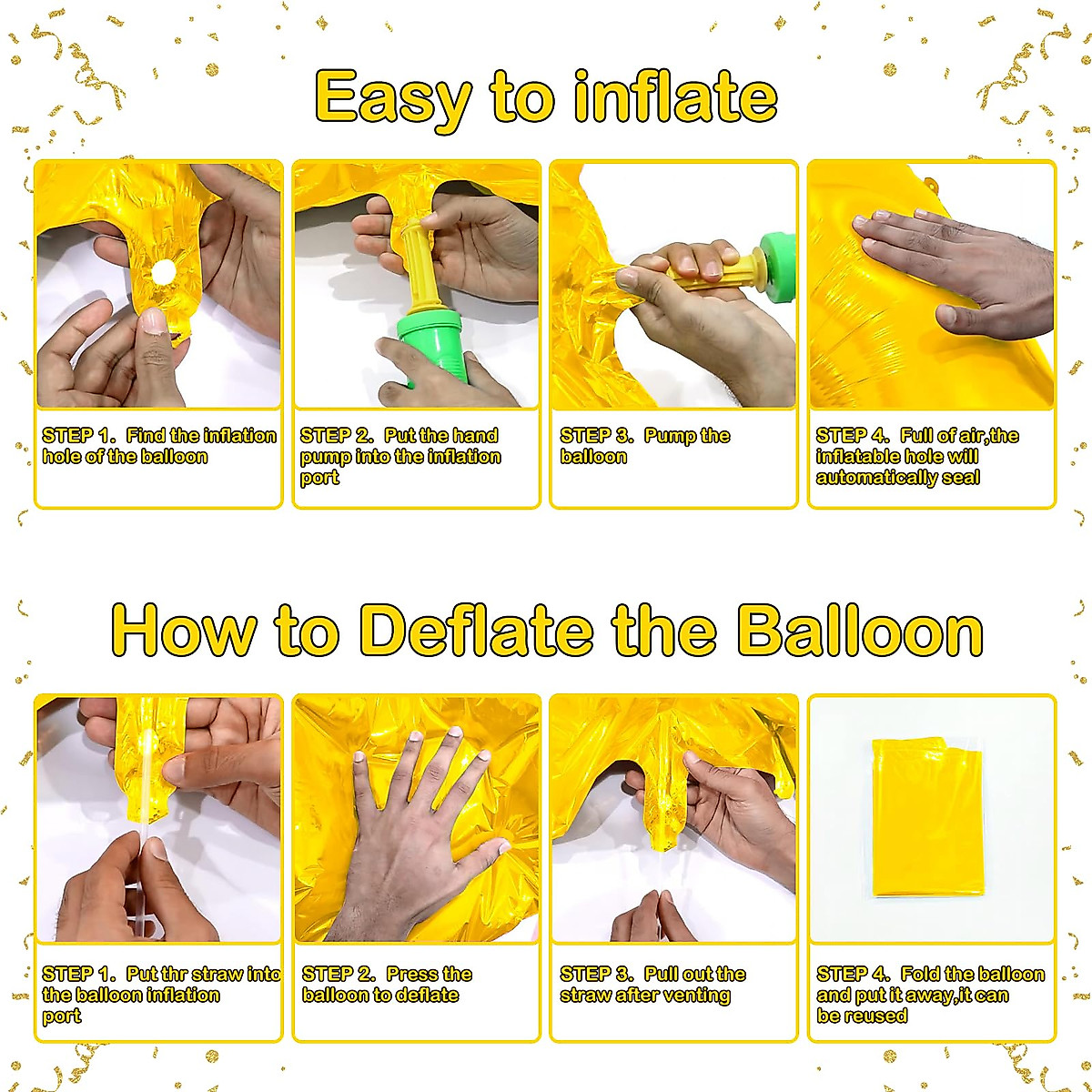 Easy to inflate

STEP 1. Find the inflation hole of the balloon

STEP 2. Put the hand pump into the inflation port

STEP 3. Pump the balloon

STEP 4. Full of air,the inflatable hole will automatically seal

How to Deflate the Balloon

STEP 1. Put thr straw into the balloon inflation port

STEP 2. Press the balloon to deflate

STEP 3. Pull out the straw after venting

STEP 4. Fold the balloon and put it away,it can be reused