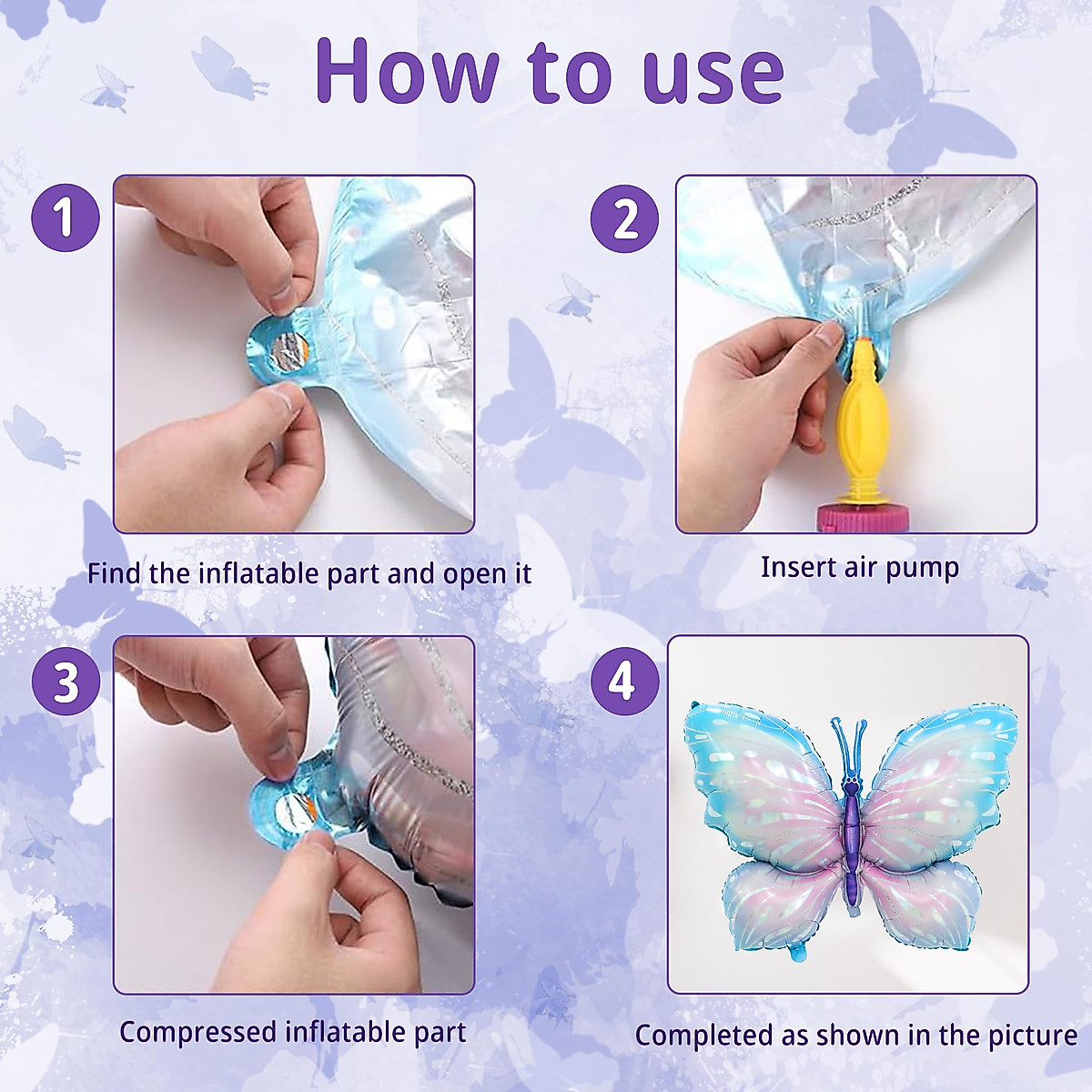 How to use

1

Find the inflatable part and open it

2

Insert air pump

3

Compressed inflatable part

4

Completed as shown in the picture