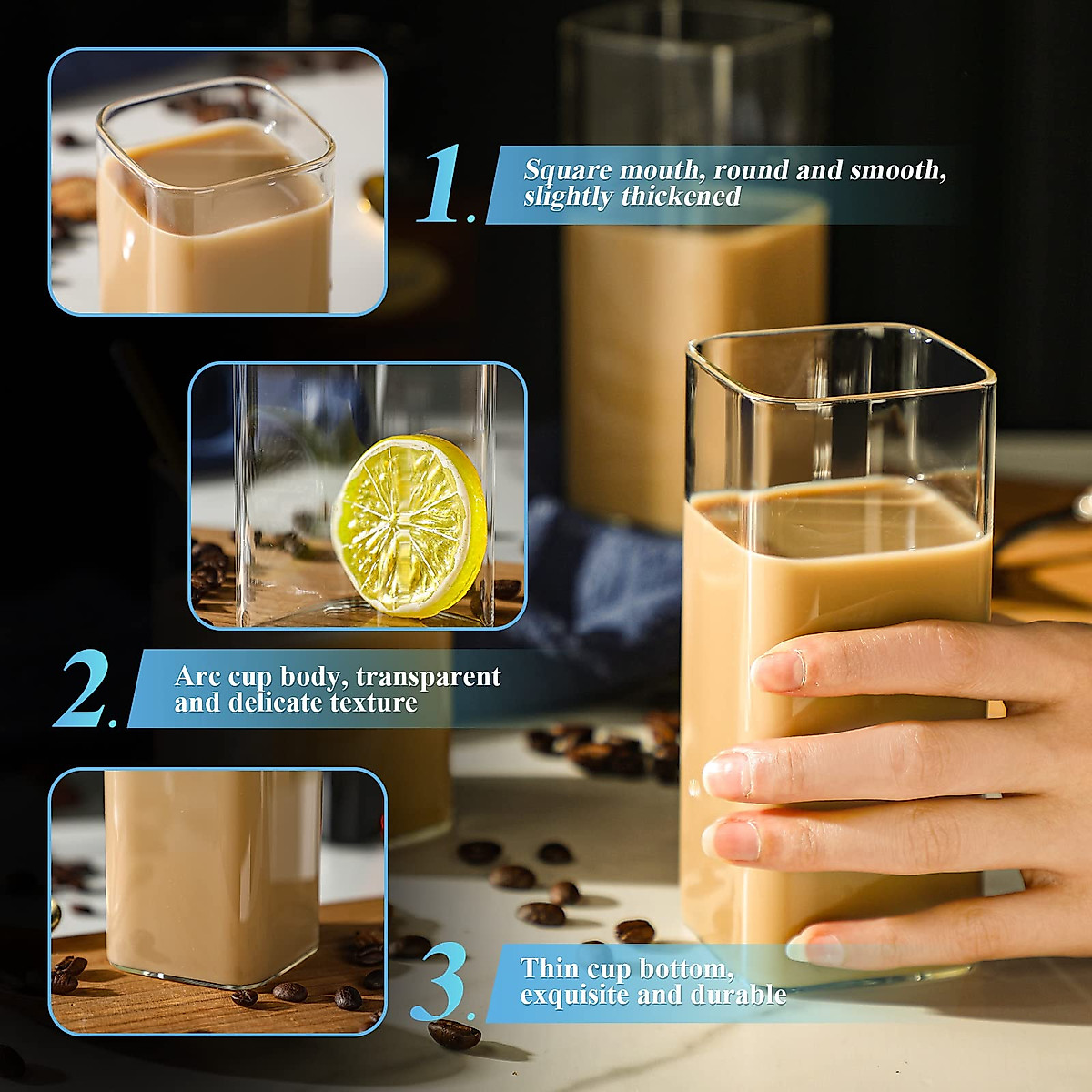 1. Square mouth, round and smooth, slightly thickened

2. Arc cup body, transparent and delicate texture

3. Thin cup bottom, exquisite and durable