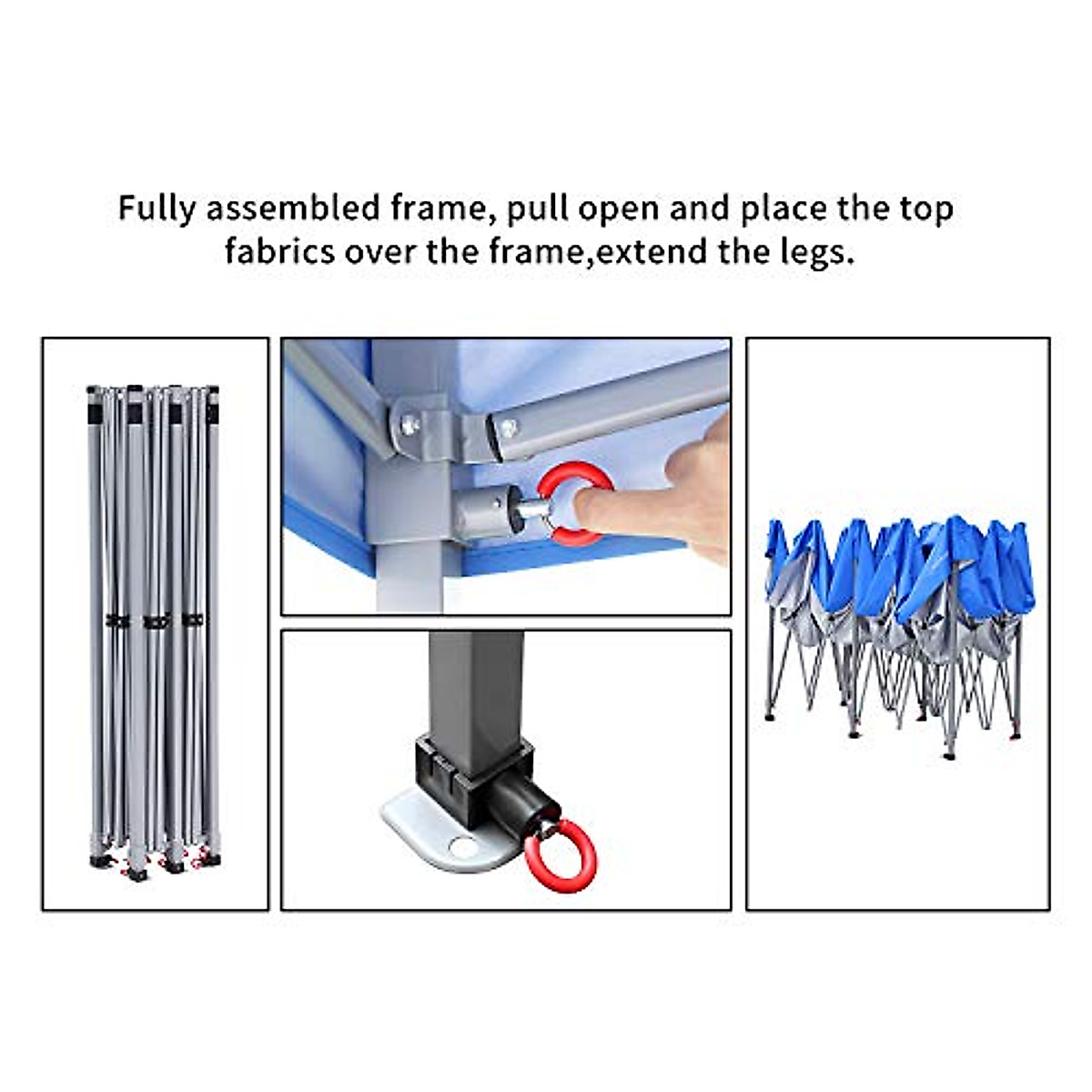 Fully assembled frame, pull open and place the top fabrics over the frame,extend the legs.