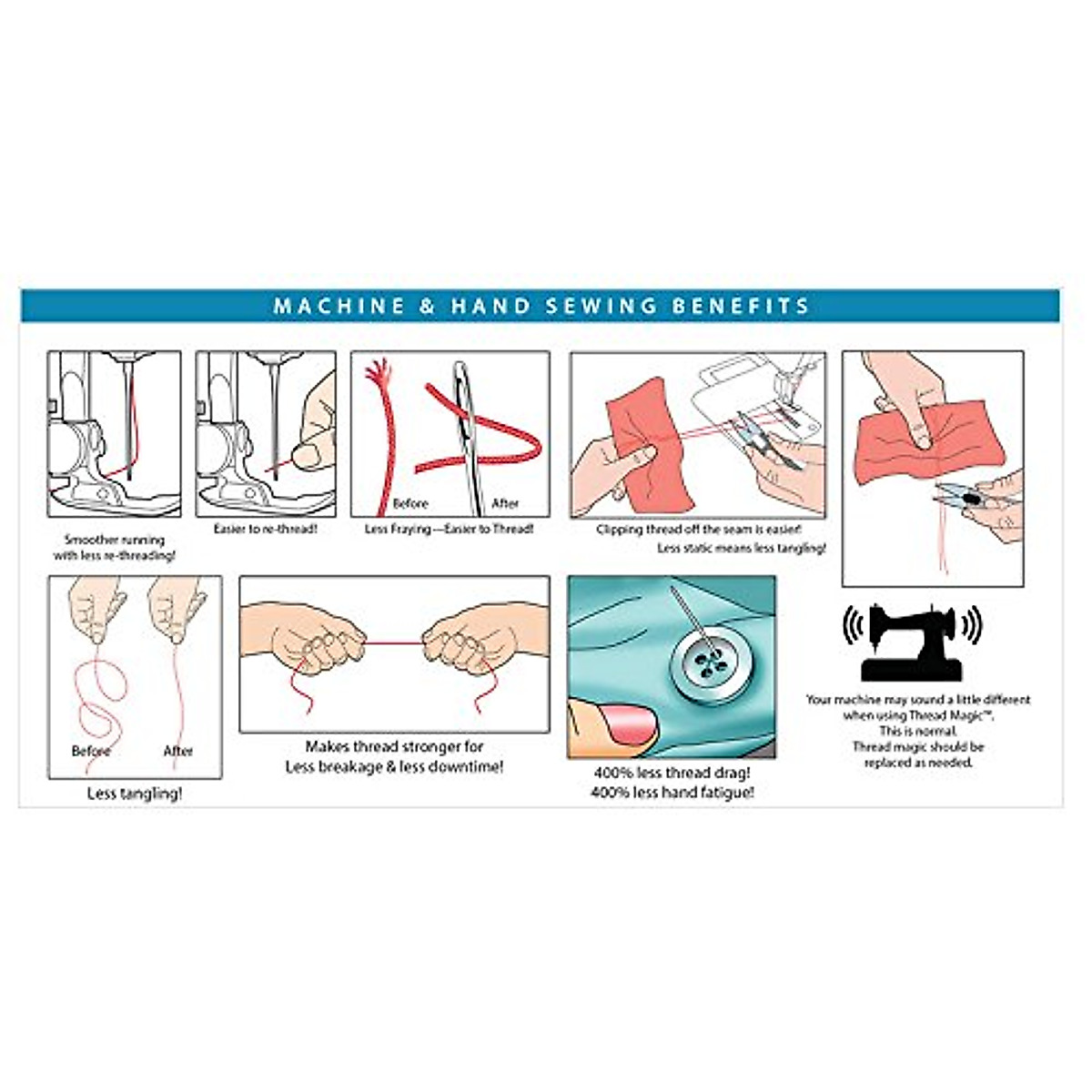 MACHINE & HAND SEWING BENEFITS

Smoother running with less re-threading!

Easier to re-thread!

Before

After

Less Fraying—Easier to Thread!

Clipping thread off the seam is easier!

Less static means less tangling!

Before

After

Less tangling!

Makes thread stronger for Less breakage & less downtime!

400% less thread drag!
400% less hand fatigue!

Your machine may sound a little different when using Thread Magic™. This is normal. Thread magic should be replaced as needed.