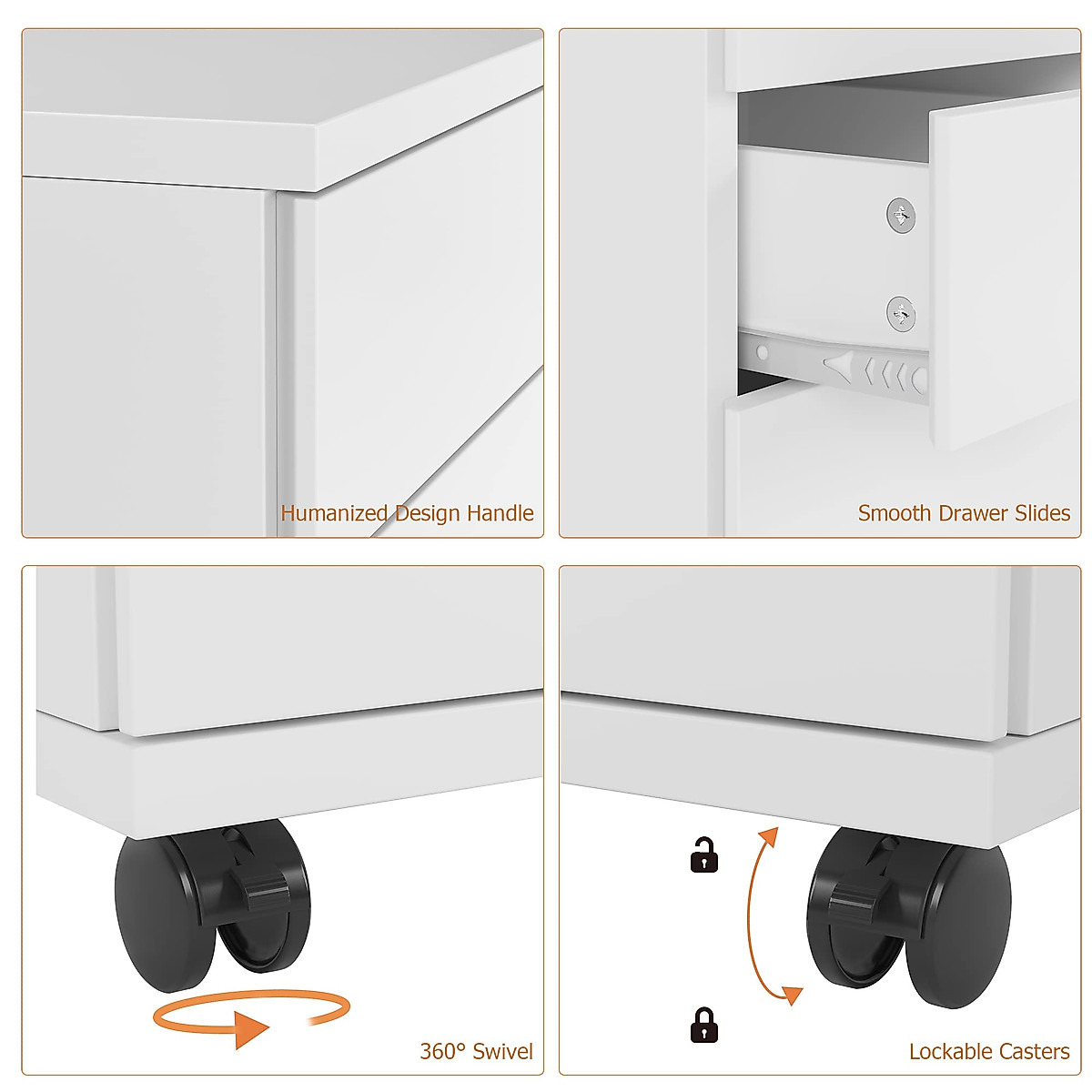 Humanized Design Handle

Smooth Drawer Slides

360° Swivel

Lockable Casters