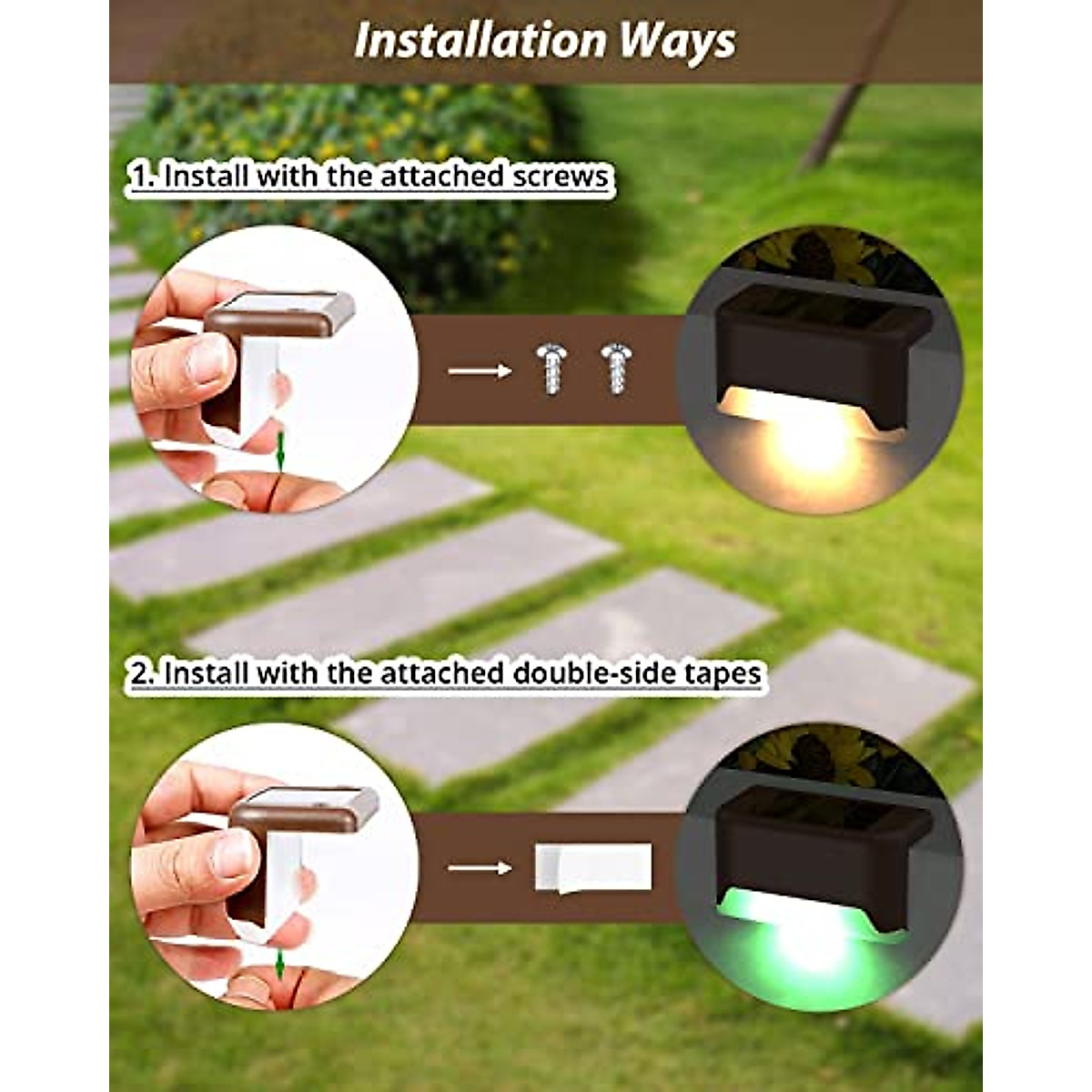 Installation Ways

1. Install with the attached screws

2. Install with the attached double-side tapes