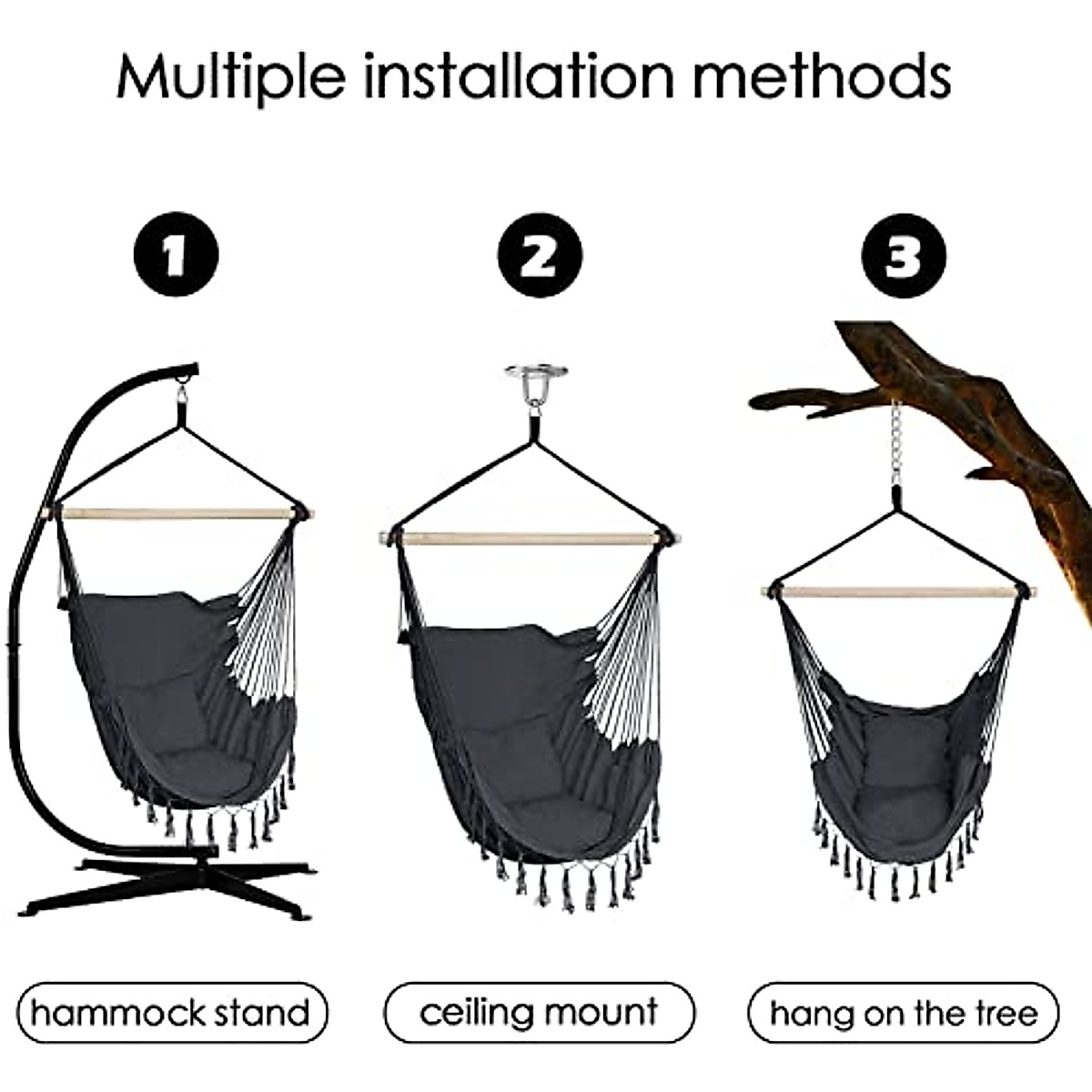 Multiple installation methods

1

2

3

hammock stand

ceiling mount

hang on the tree