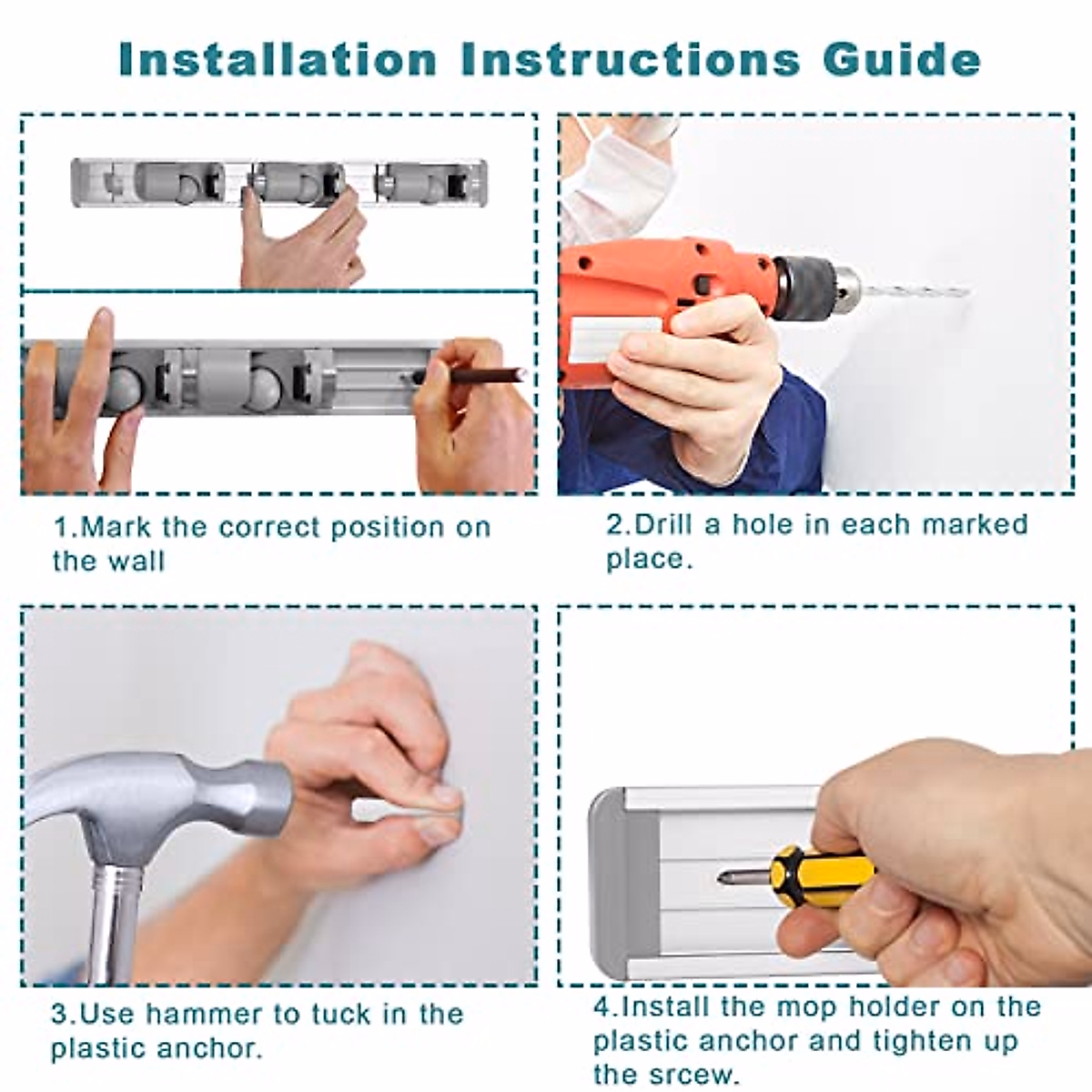 Installation Instructions Guide

1.Mark the correct position on the wall

2.Drill a hole in each marked place.

3.Use hammer to tuck in the plastic anchor.

4.Install the mop holder on the plastic anchor and tighten up the srcew.