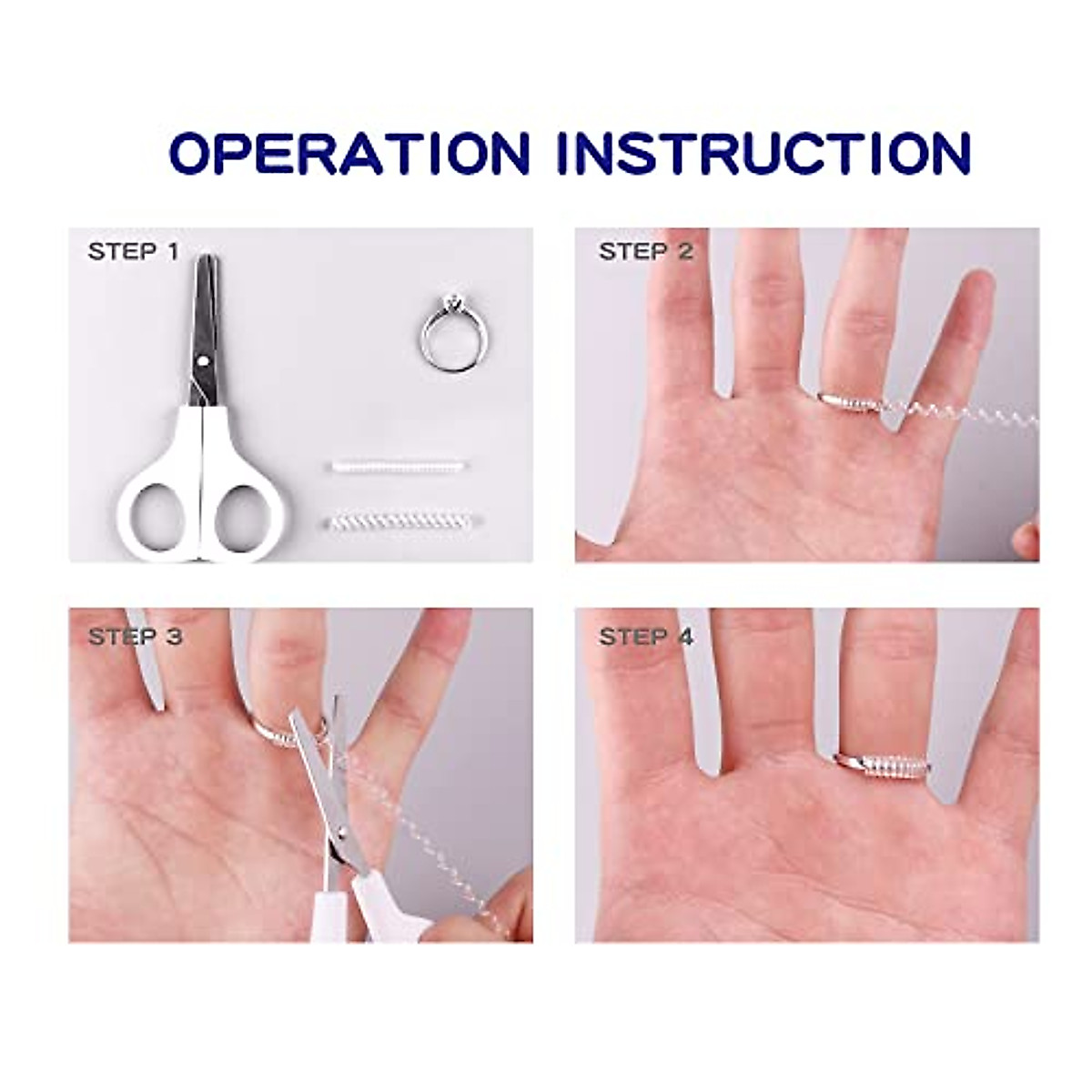 OPERATION INSTRUCTION

STEP 1

STEP 2

STEP 3

STEP 4