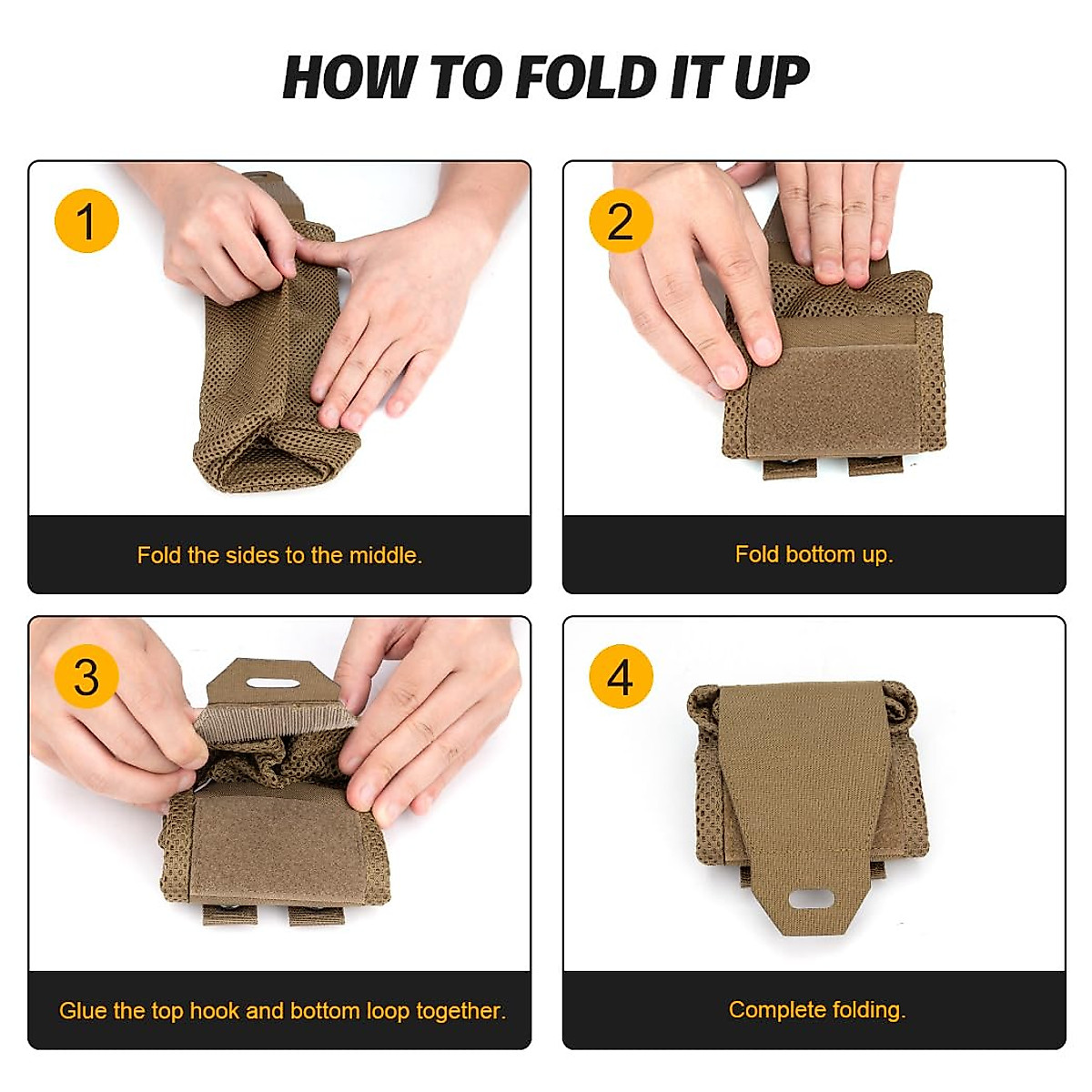 HOW TO FOLD IT UP

1

Fold the sides to the middle.

2

Fold bottom up.

3

Glue the top hook and bottom loop together.

4

Complete folding.