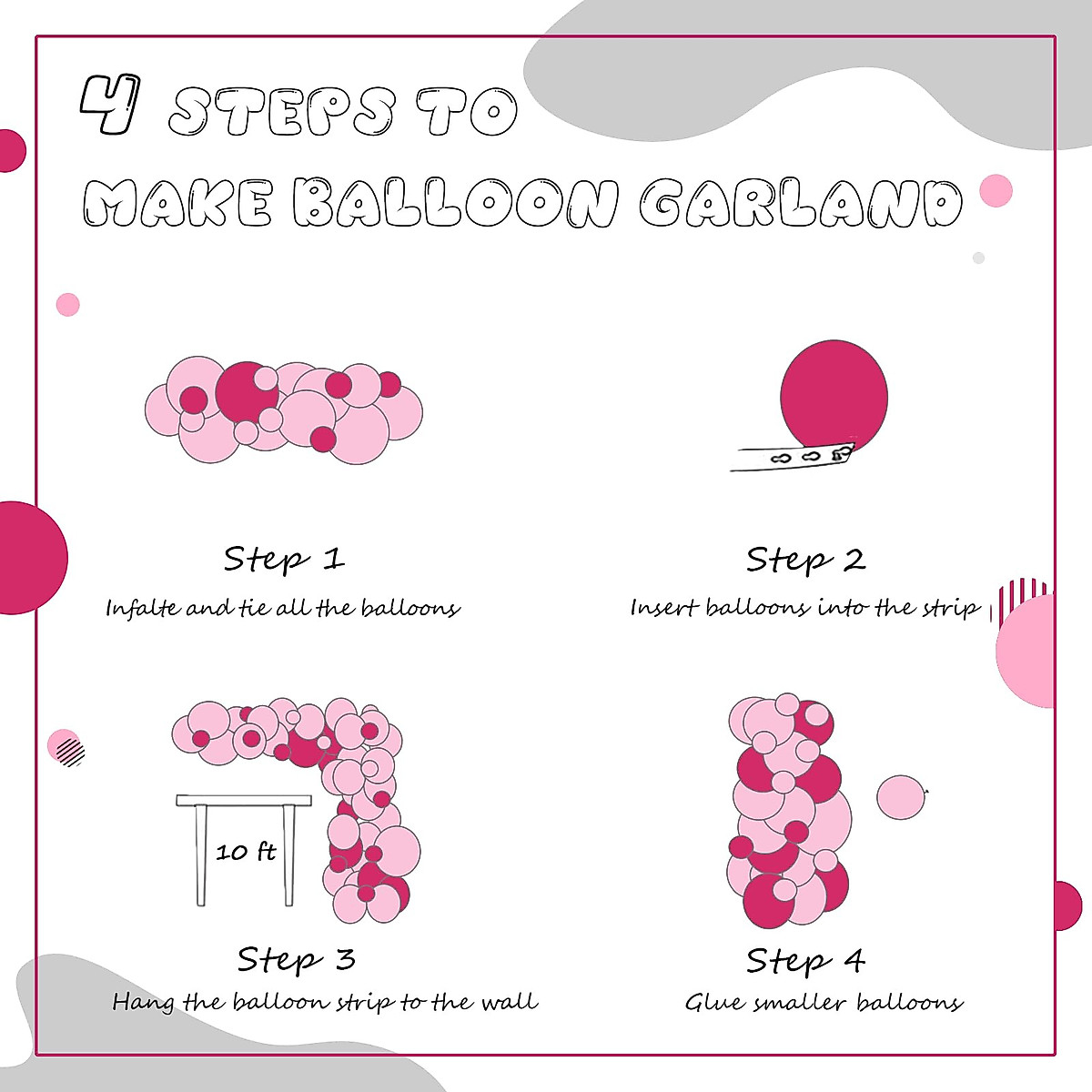 4 STEPS TO MAKE BALLOON GARLAND

Step 1
Infalte and tie all the balloons

Step 2
Insert balloons into the strip

10 ft

Step 3
Hang the balloon strip to the wall

Step 4
Glue smaller balloons