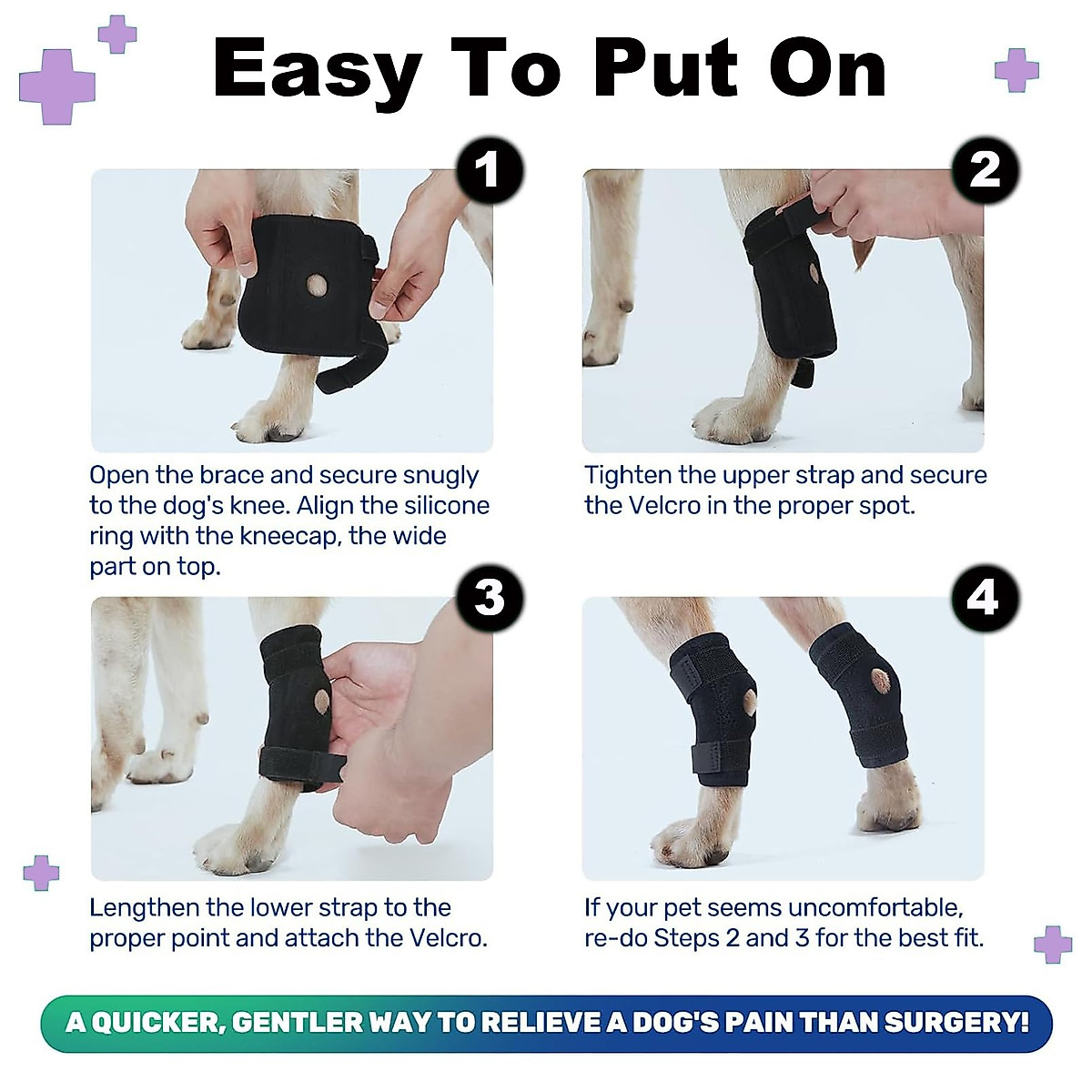 Easy To Put On

1

Open the brace and secure snugly to the dog's knee. Align the silicone ring with the kneecap, the wide part on top.

2

Tighten the upper strap and secure the Velcro in the proper spot.

3

Lengthen the lower strap to the proper point and attach the Velcro.

4

If your pet seems uncomfortable, re-do Steps 2 and 3 for the best fit.

A QUICKER, GENTLER WAY TO RELIEVE A DOG'S PAIN THAN SURGERY!